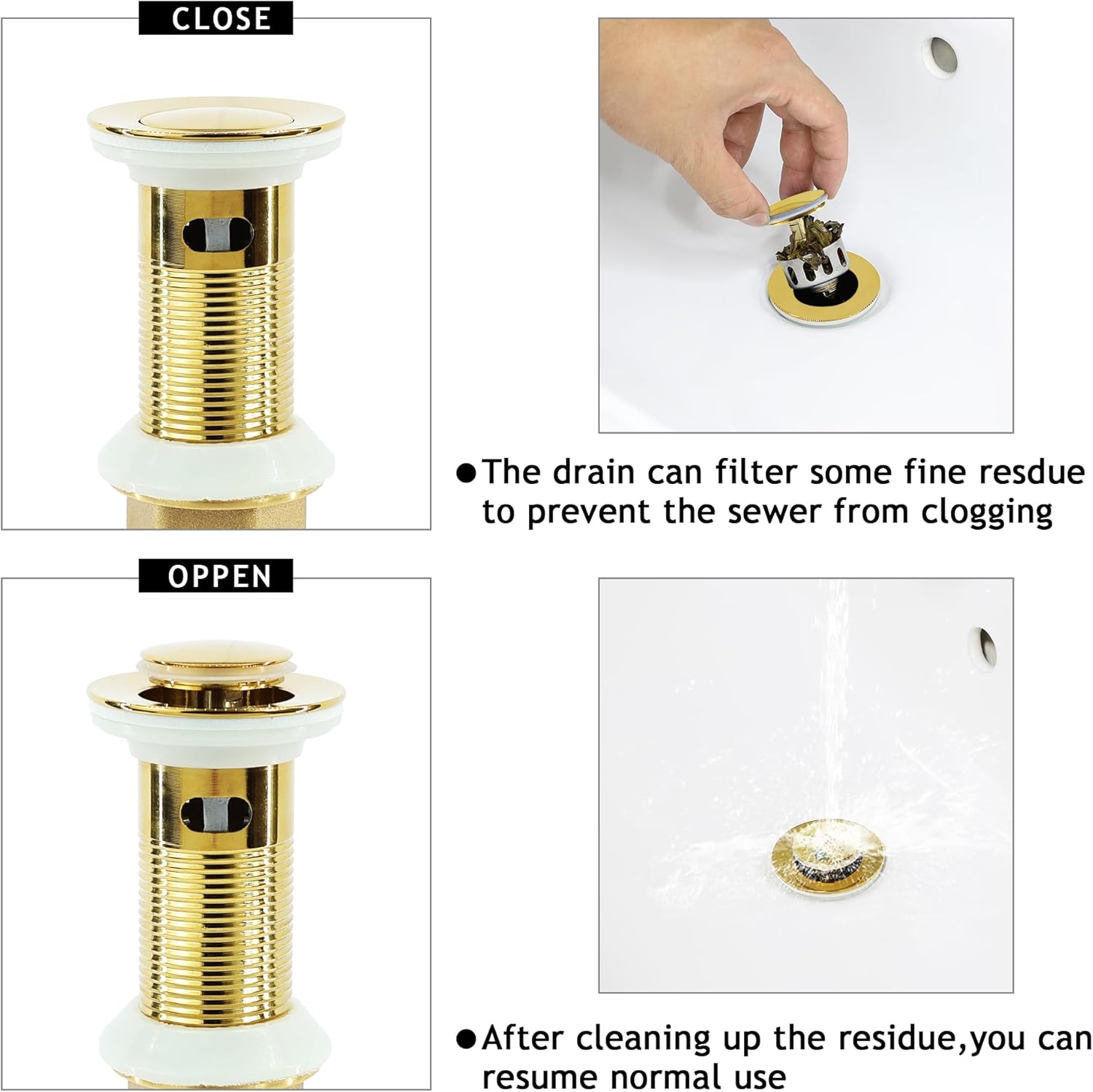 CLOSE

●The drain can filter some fine resdue to prevent the sewer from clogging

OPPEN

●After cleaning up the residue,you can resume normal use