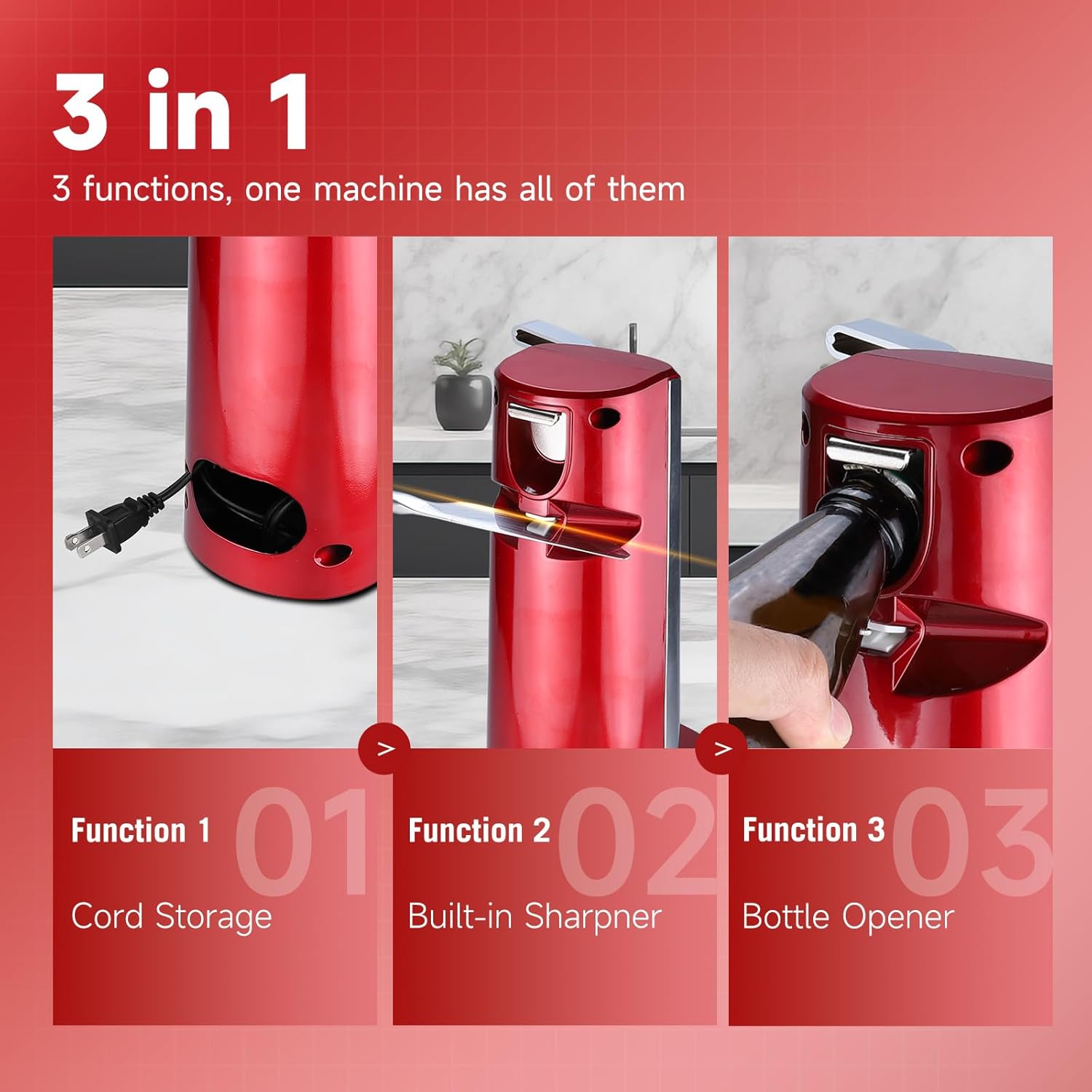 3 in 1

3 functions, one machine has all of them

>

>

Function 1 01

Cord Storage

Function 2 02

Built-in Sharpner

Function 3 03

Bottle Opener