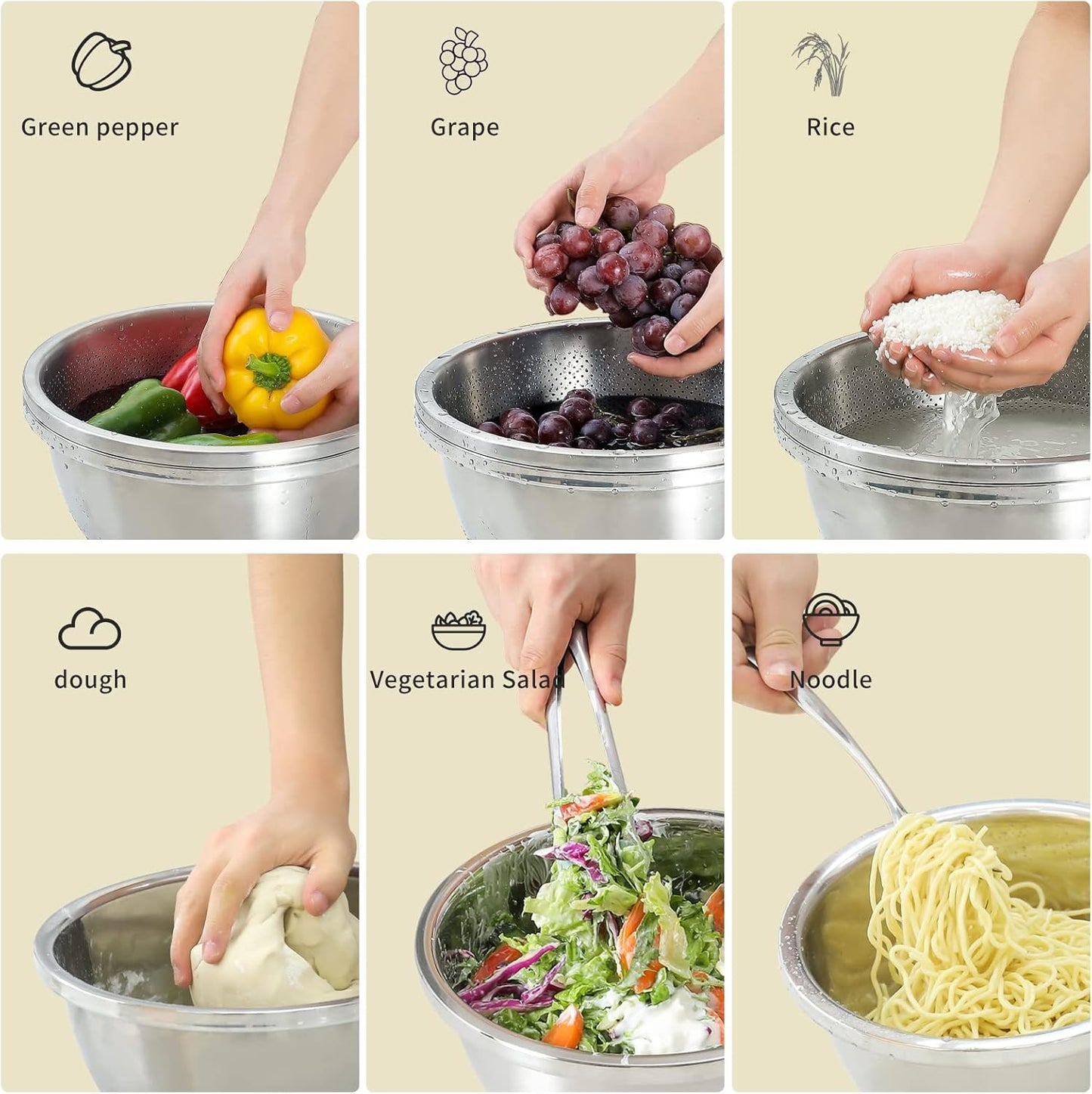 Green pepper

Grape

Rice

dough

Vegetarian Salad

Noodle