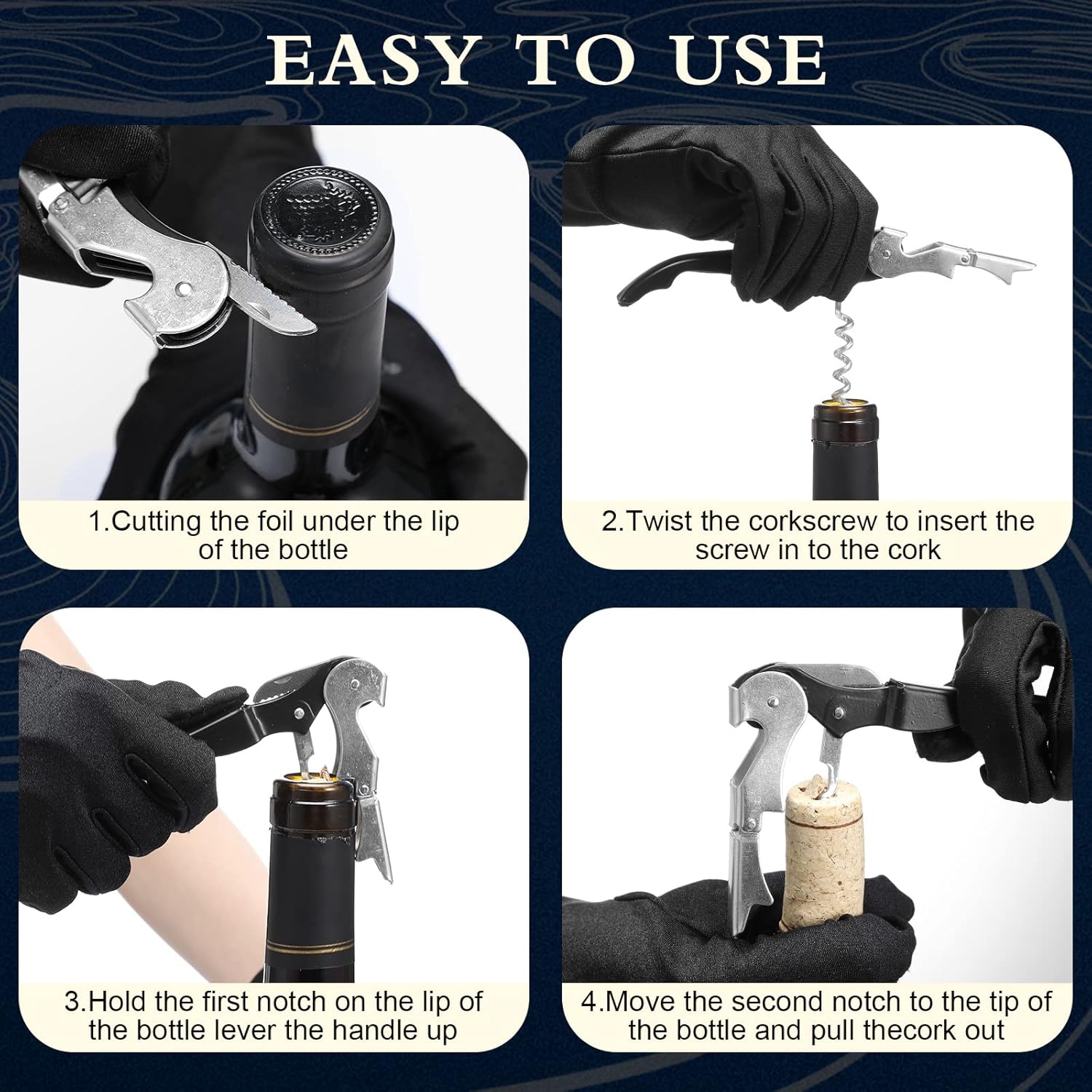 EASY TO USE

1.Cutting the foil under the lip of the bottle

2.Twist the corkscrew to insert the screw in to the cork

3.Hold the first notch on the lip of the bottle lever the handle up

4.Move the second notch to the tip of the bottle and pull thecork out