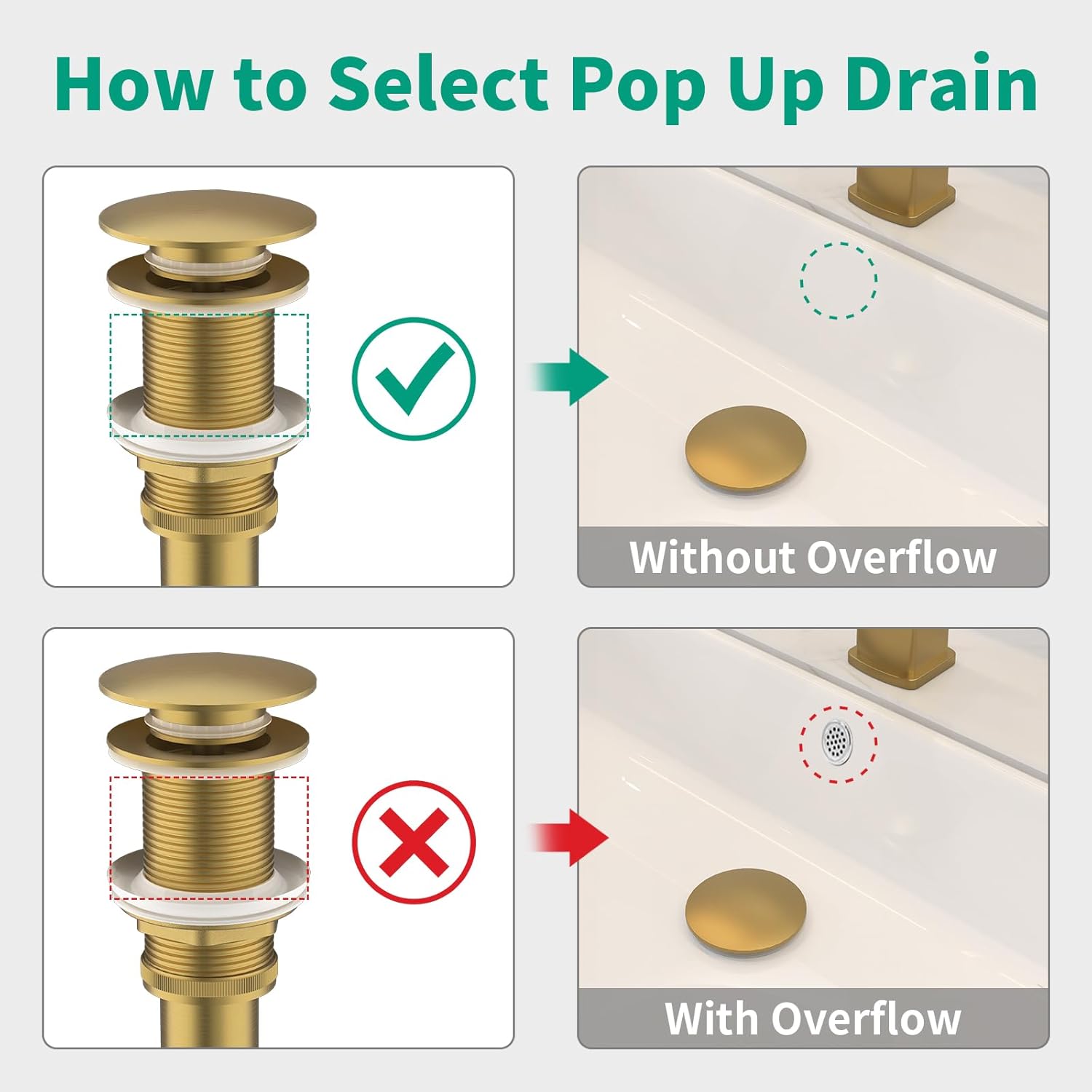 How to Select Pop Up Drain

Without Overflow

With Overflow