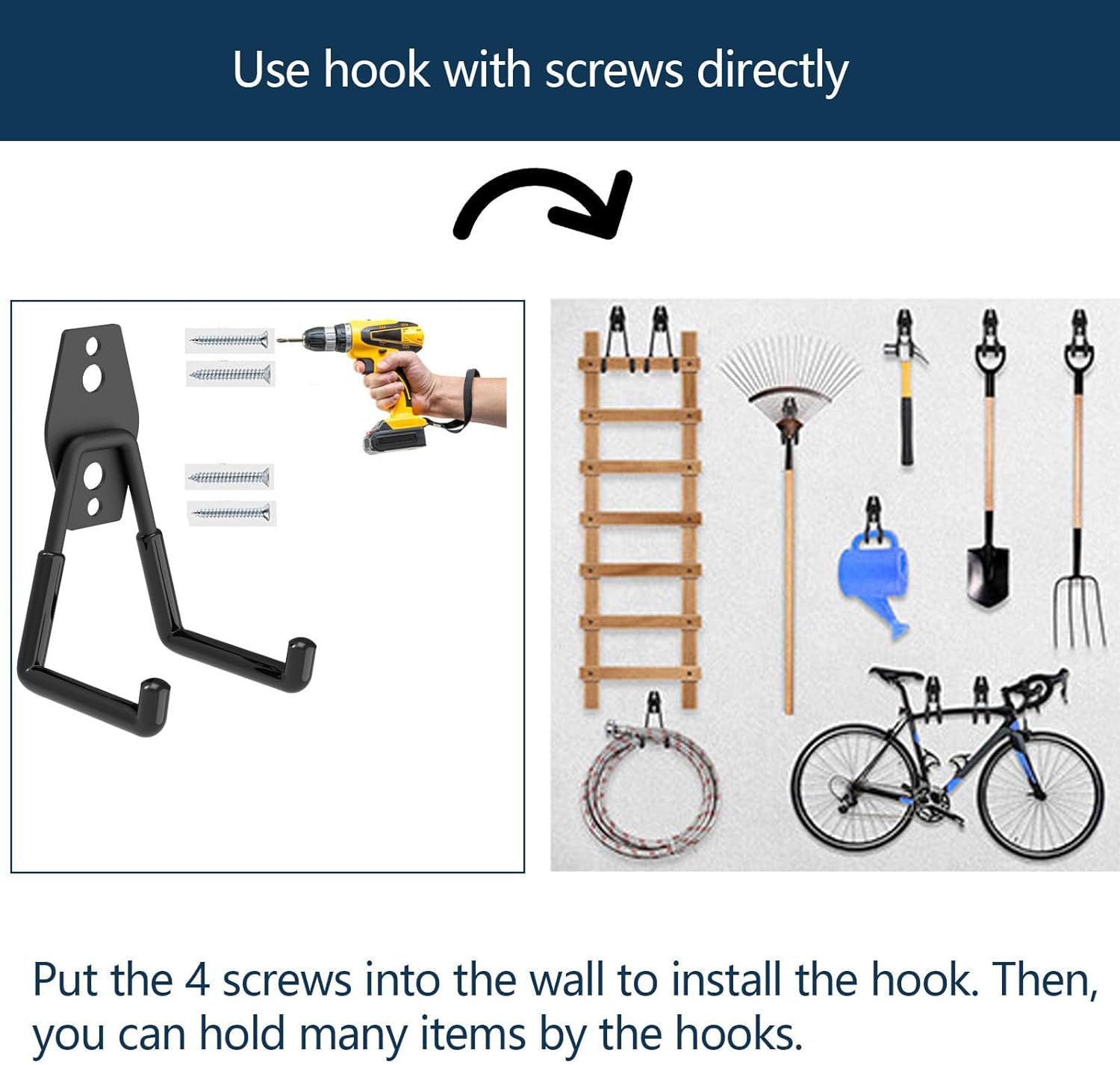 Use hook with screws directly

Put the 4 screws into the wall to install the hook. Then, you can hold many items by the hooks.