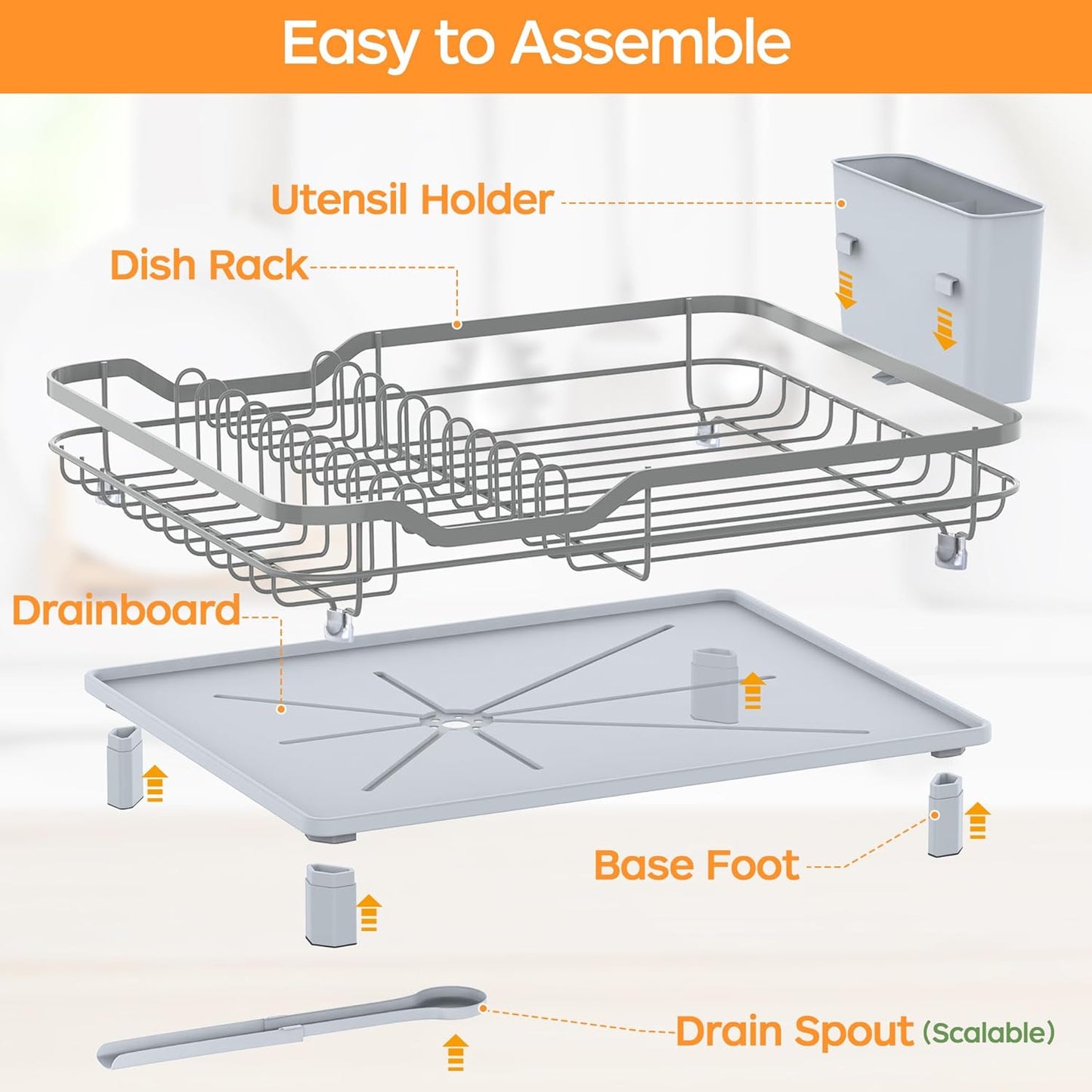 Easy to Assemble

Utensil Holder

Dish Rack

Drainboard

Base Foot

Drain Spout (Scalable)