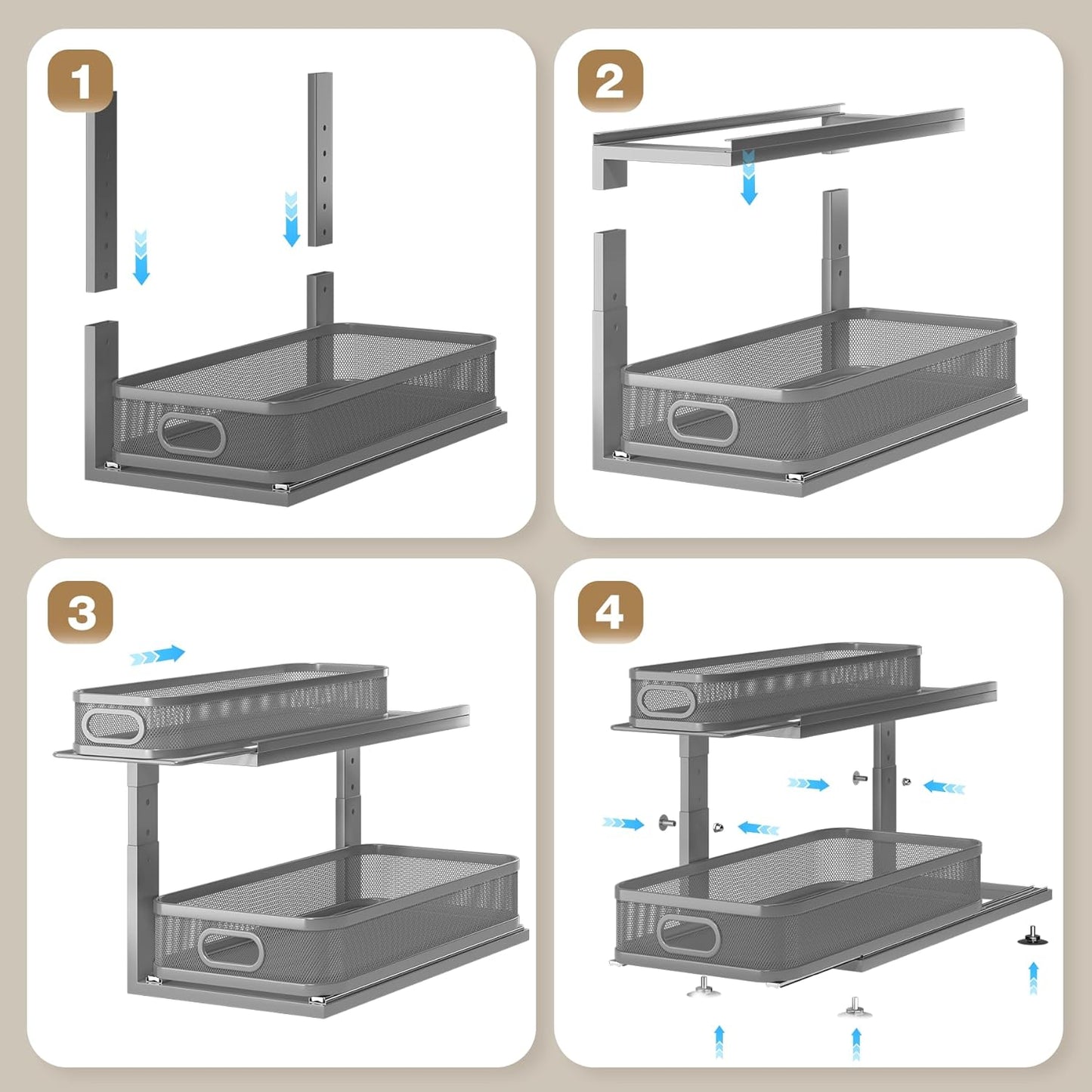 1

2

3

4