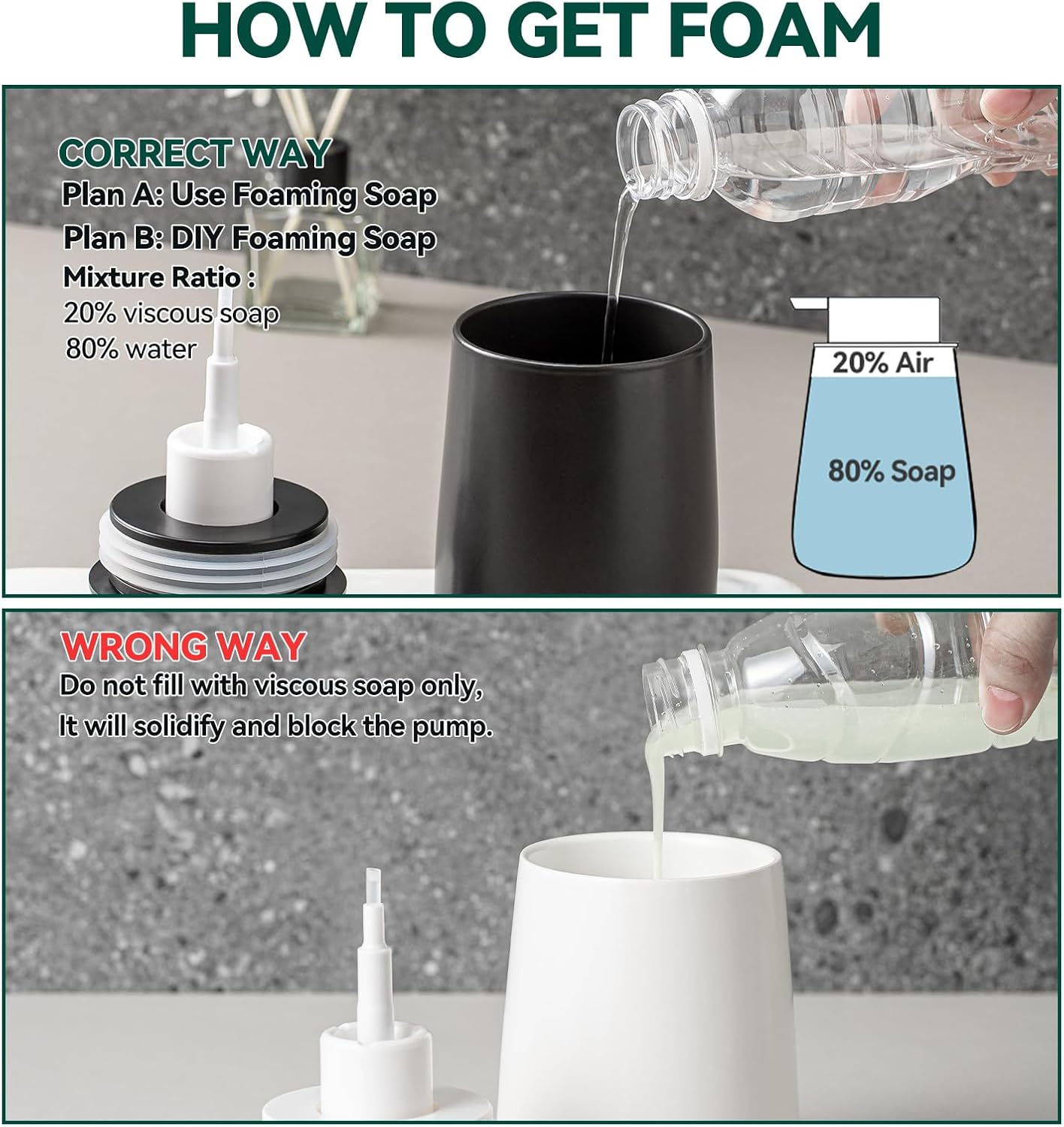 HOW TO GET FOAM

CORRECT WAY
Plan A: Use Foaming Soap
Plan B: DIY Foaming Soap
Mixture Ratio :
20% viscous soap
80% water

20% Air
80% Soap

WRONG WAY
Do not fill with viscous soap only,
It will solidify and block the pump.