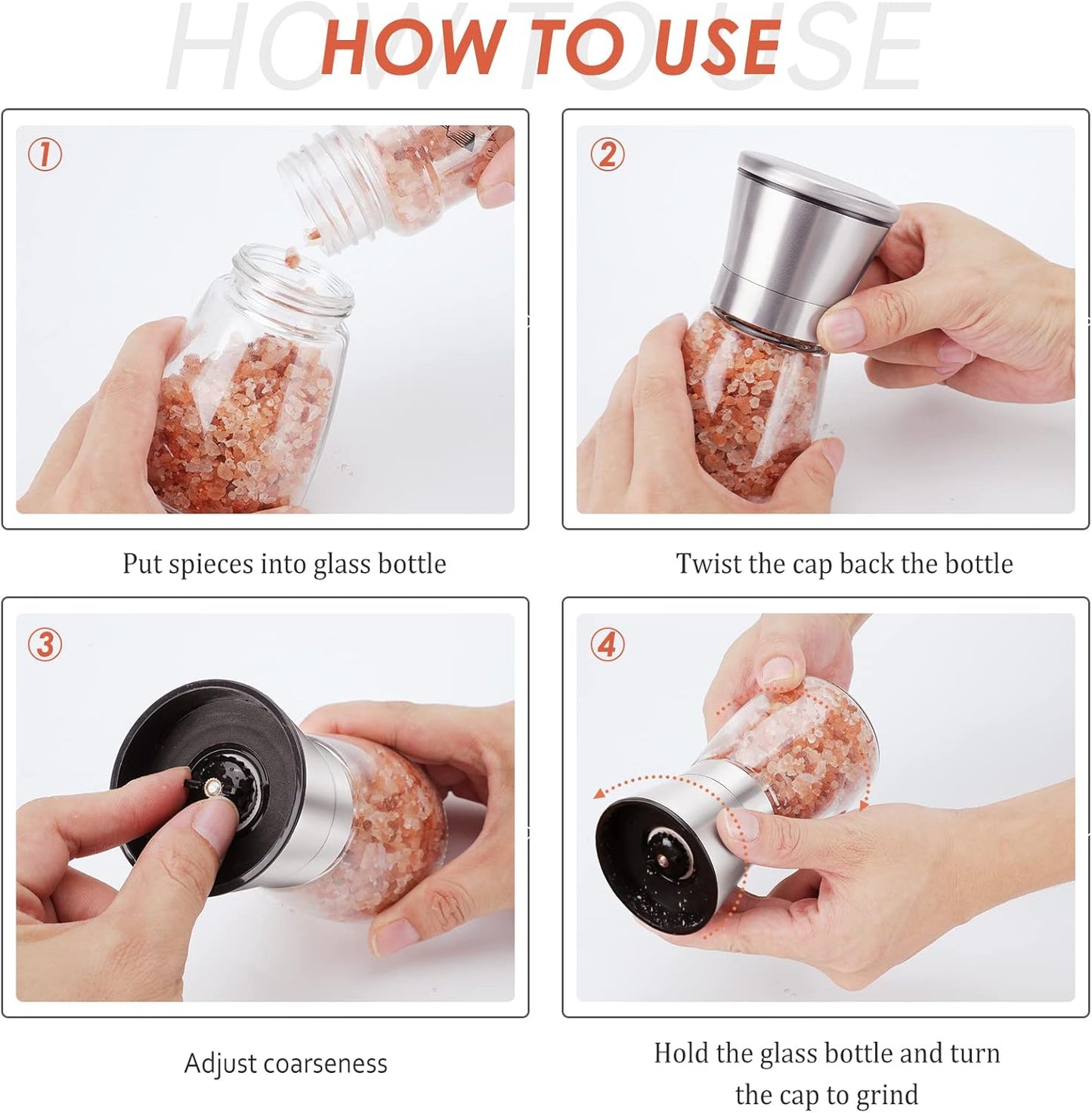 HOW TO USE

HOW TO USE

①

Put spieces into glass bottle

②

Twist the cap back the bottle

③

Adjust coarseness

④

Hold the glass bottle and turn the cap to grind