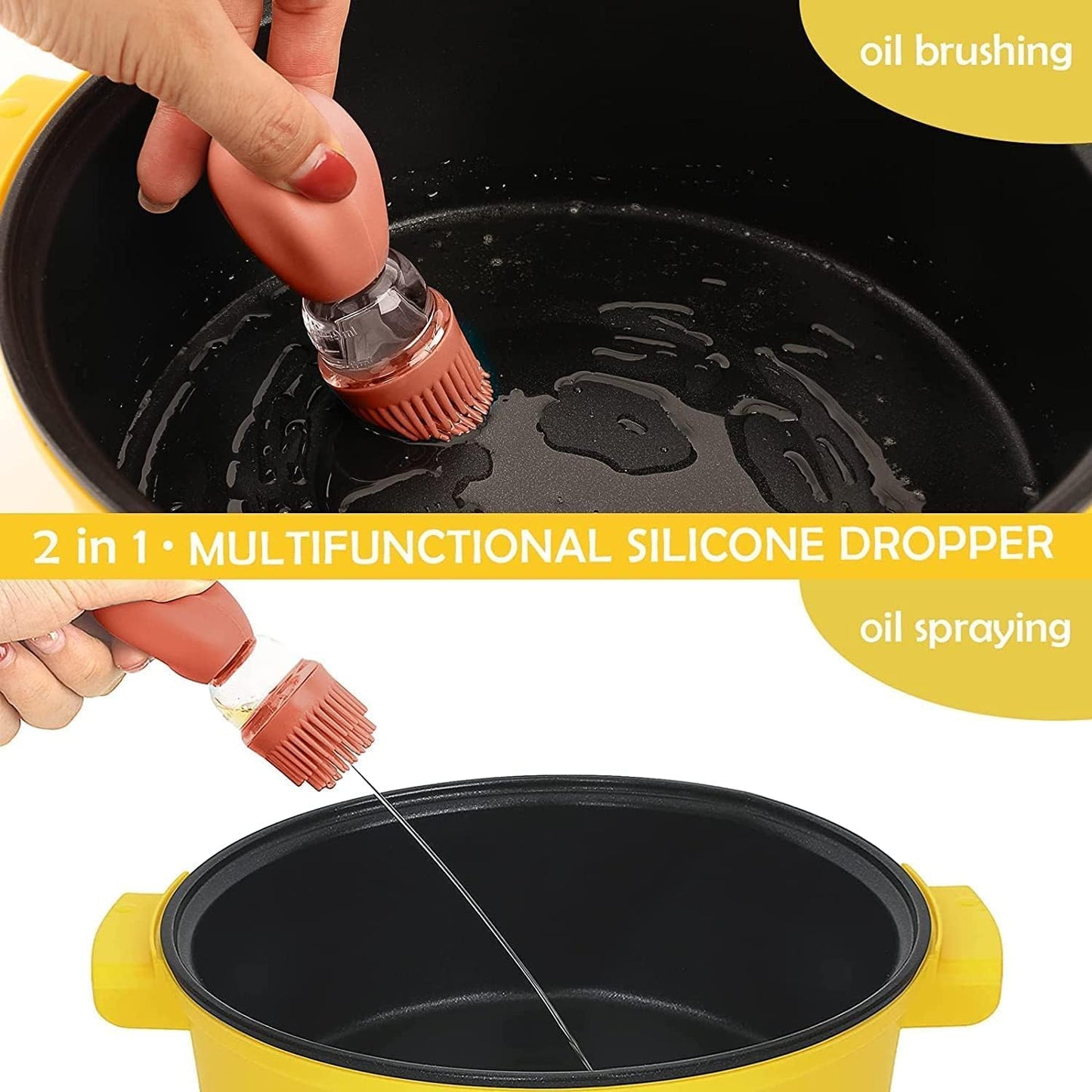 oil brushing

2 in 1 • MULTIFUNCTIONAL SILICONE DROPPER

oil spraying