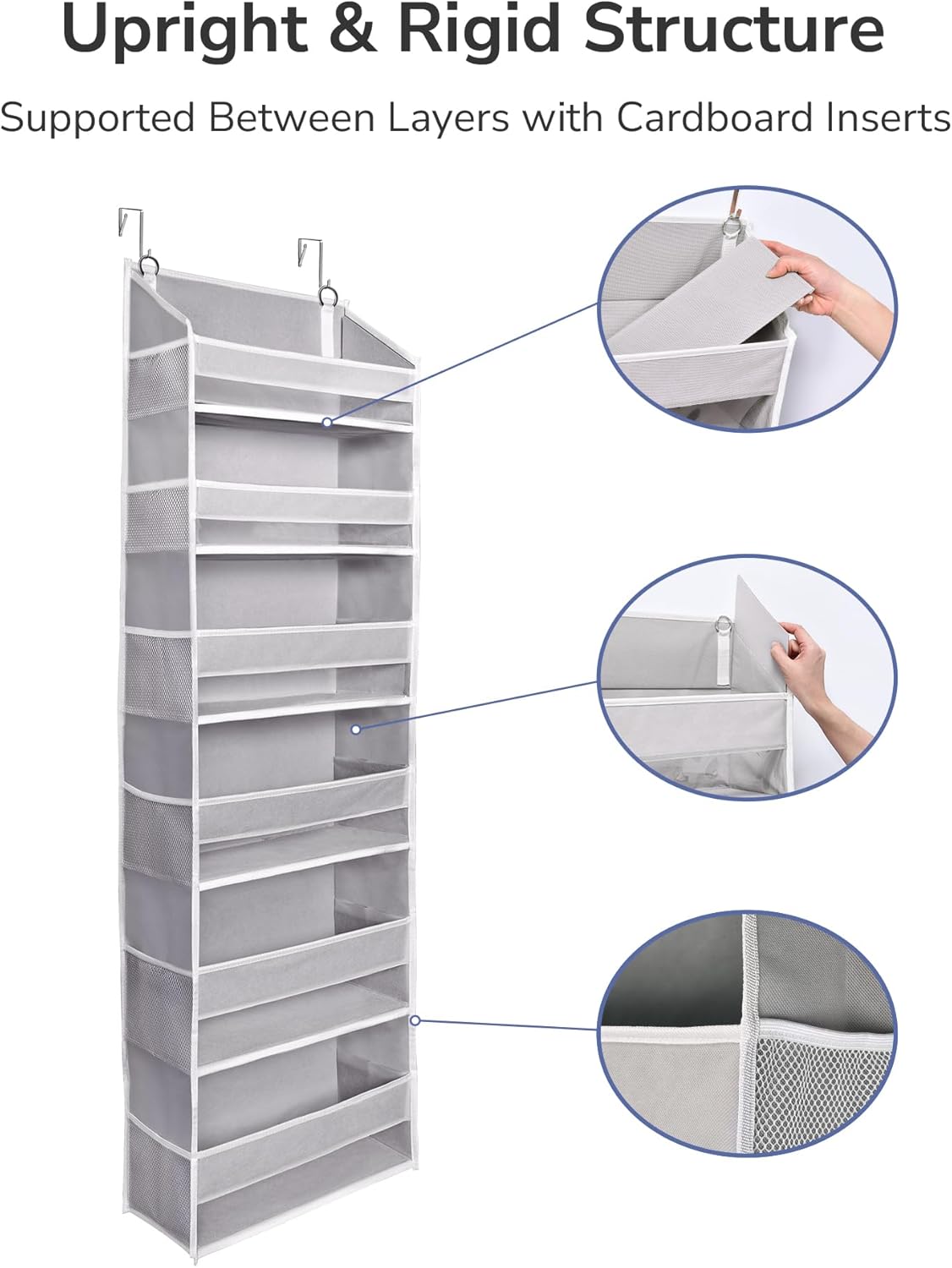 Upright & Rigid Structure

Supported Between Layers with Cardboard Inserts