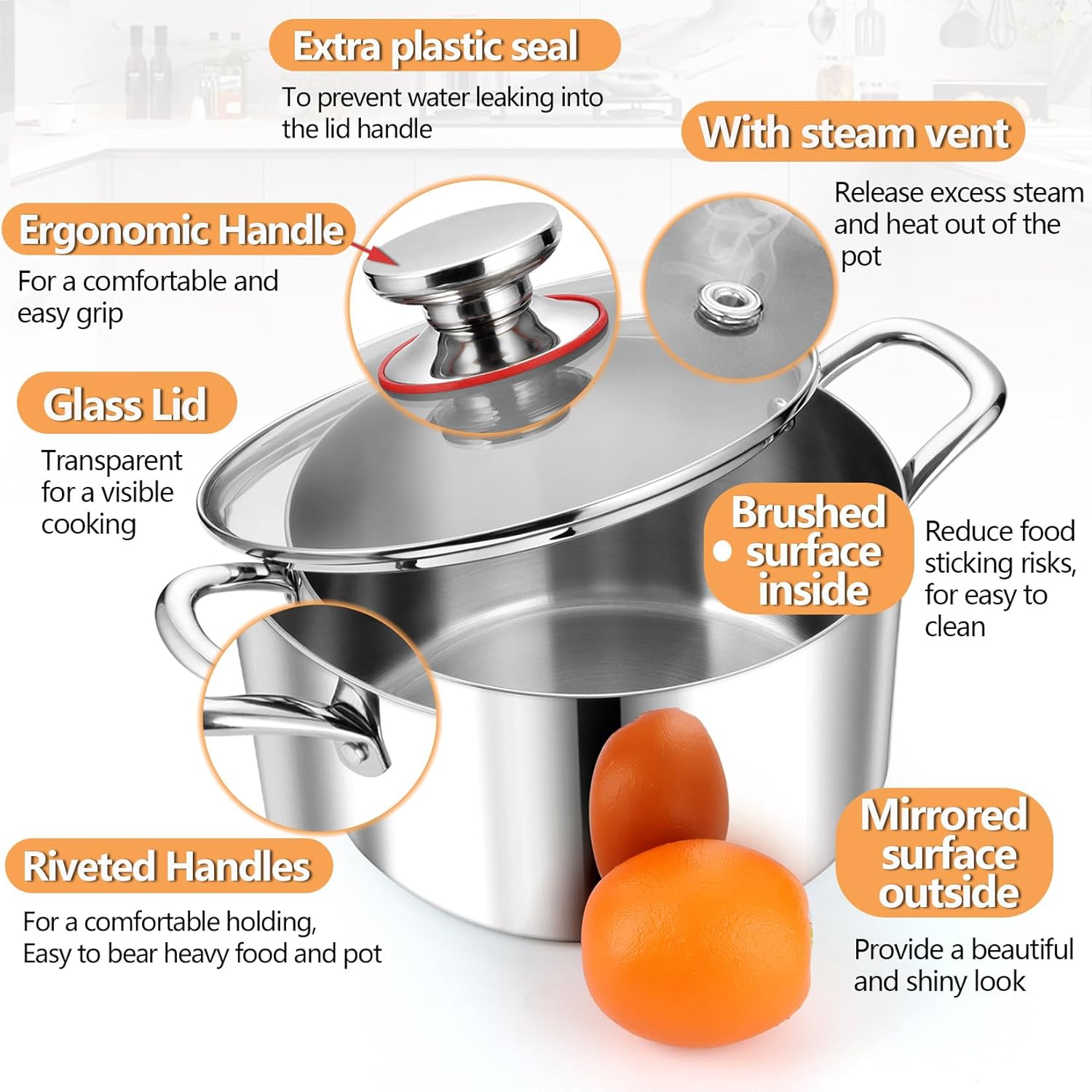 Extra plastic seal

To prevent water leaking into the lid handle

With steam vent

Release excess steam and heat out of the pot

Ergonomic Handle

For a comfortable and easy grip

Glass Lid

Transparent for a visible cooking

Brushed surface inside

Reduce food sticking risks, for easy to clean

Riveted Handles

For a comfortable holding, Easy to bear heavy food and pot

Mirrored surface outside

Provide a beautiful and shiny look