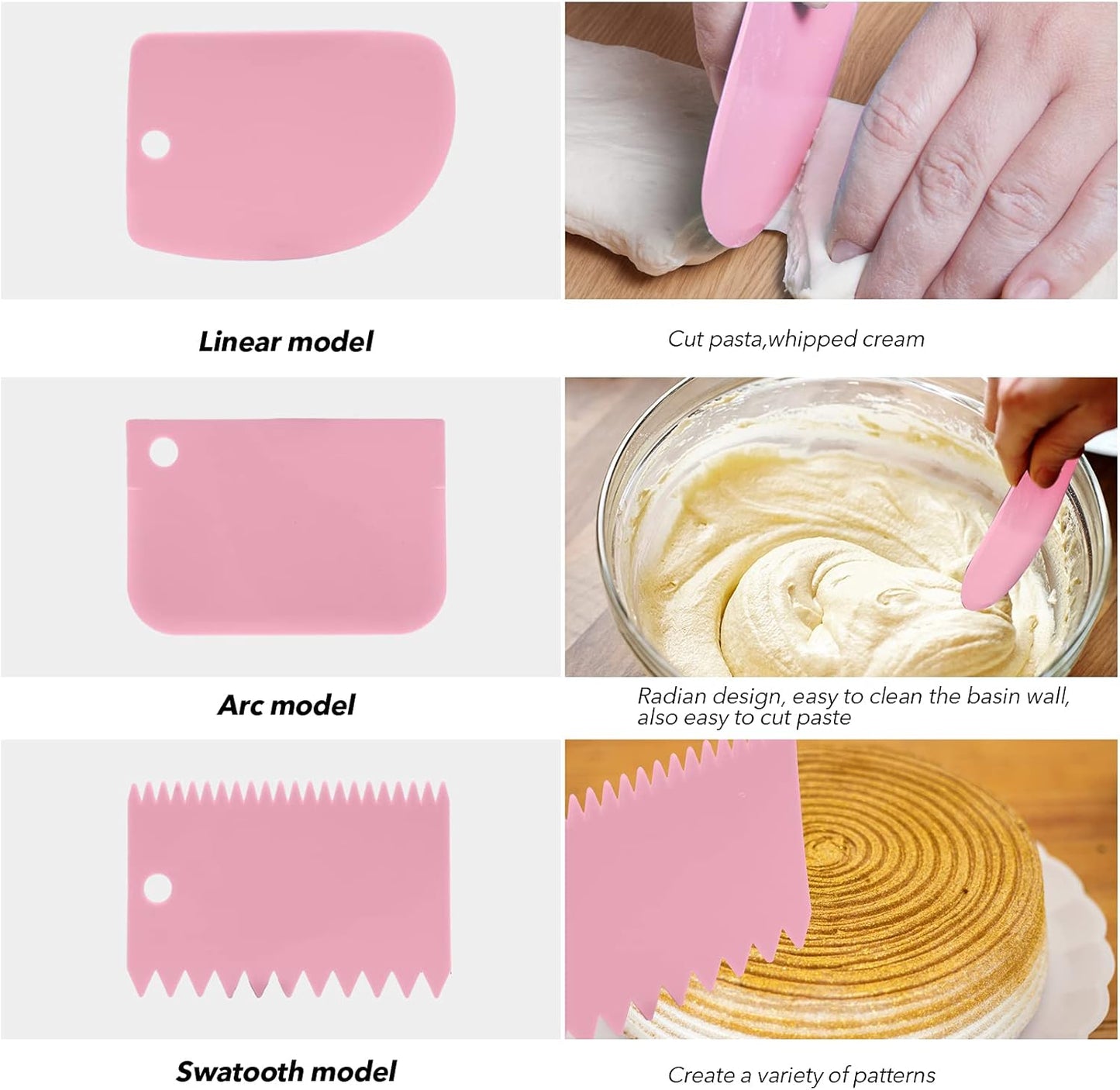 Linear model

Cut pasta,whipped cream

Arc model

Radian design, easy to clean the basin wall, also easy to cut paste

Swatooth model

Create a variety of patterns