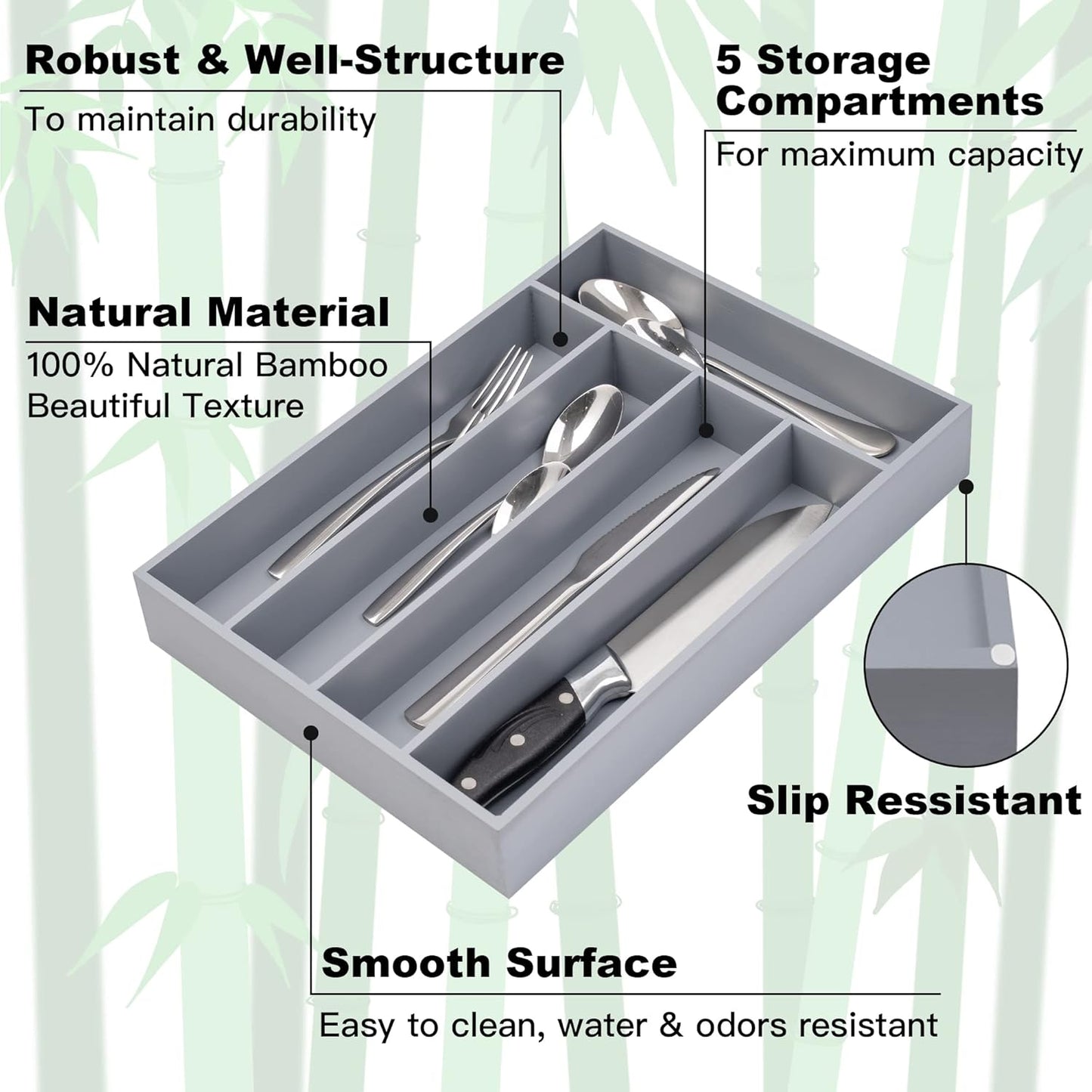 Robust & Well-Structure
To maintain durability

5 Storage Compartments
For maximum capacity

Natural Material
100% Natural Bamboo
Beautiful Texture

Slip Ressistant

Smooth Surface
Easy to clean, water & odors resistant