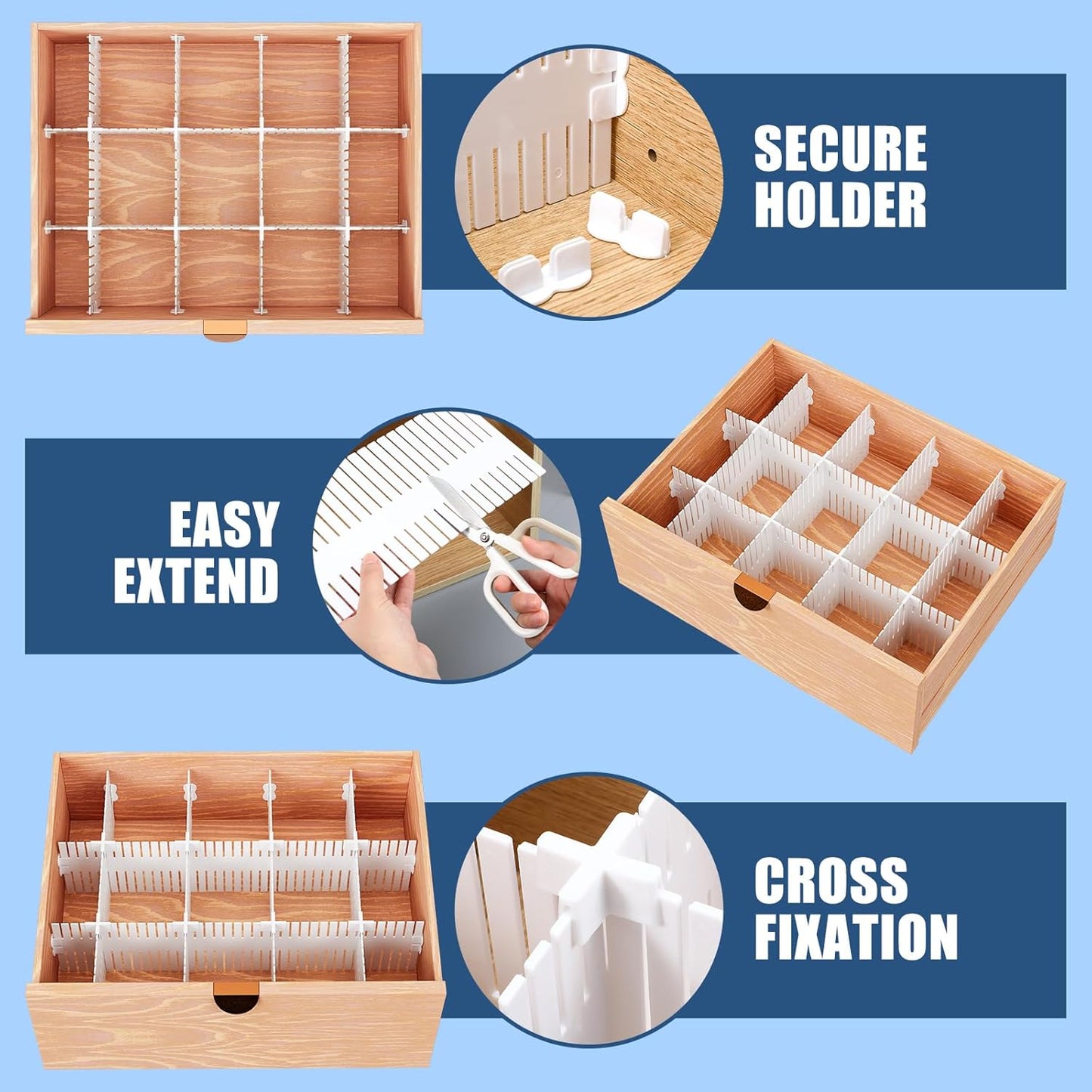 SECURE HOLDER

EASY EXTEND

CROSS FIXATION