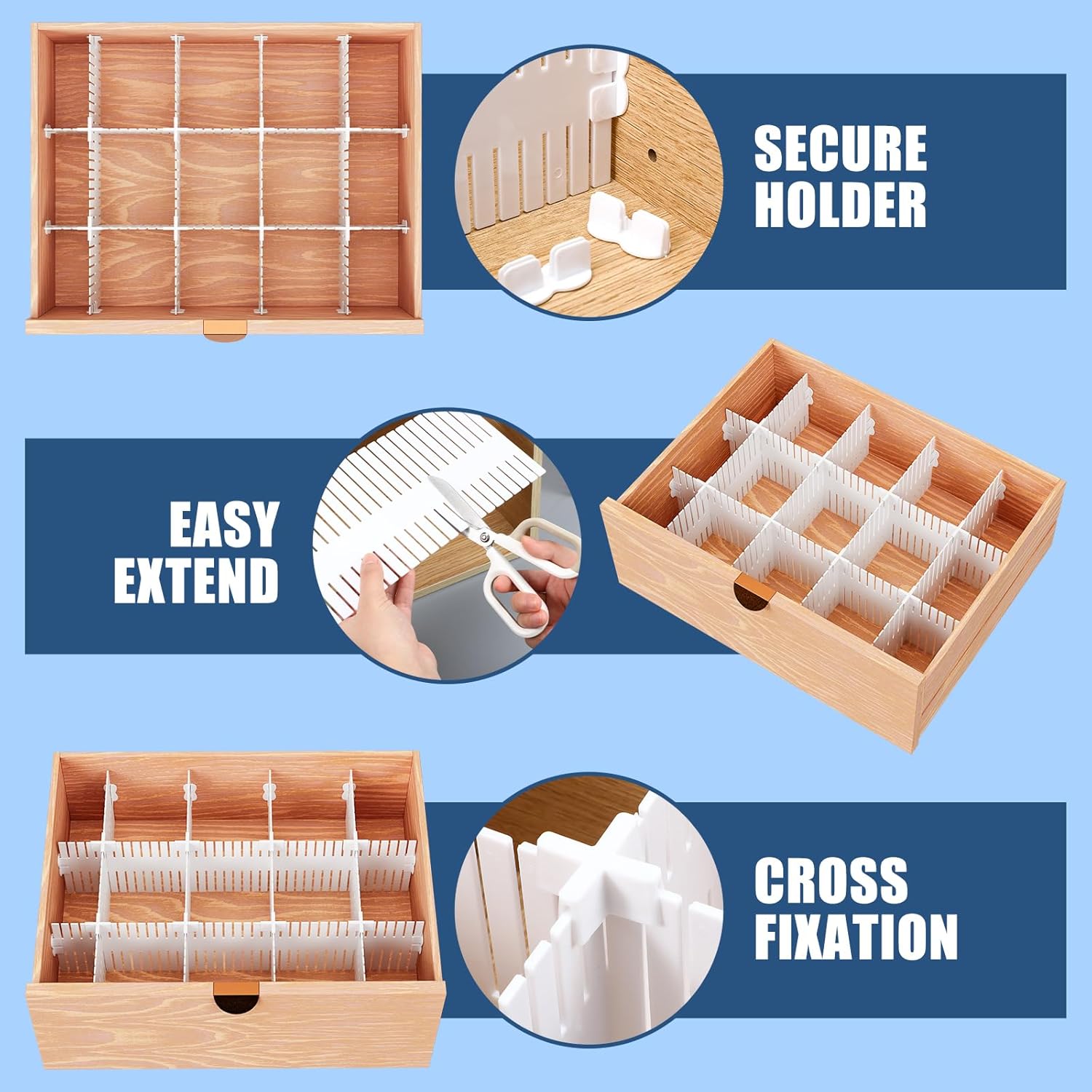 SECURE HOLDER

EASY EXTEND

CROSS FIXATION