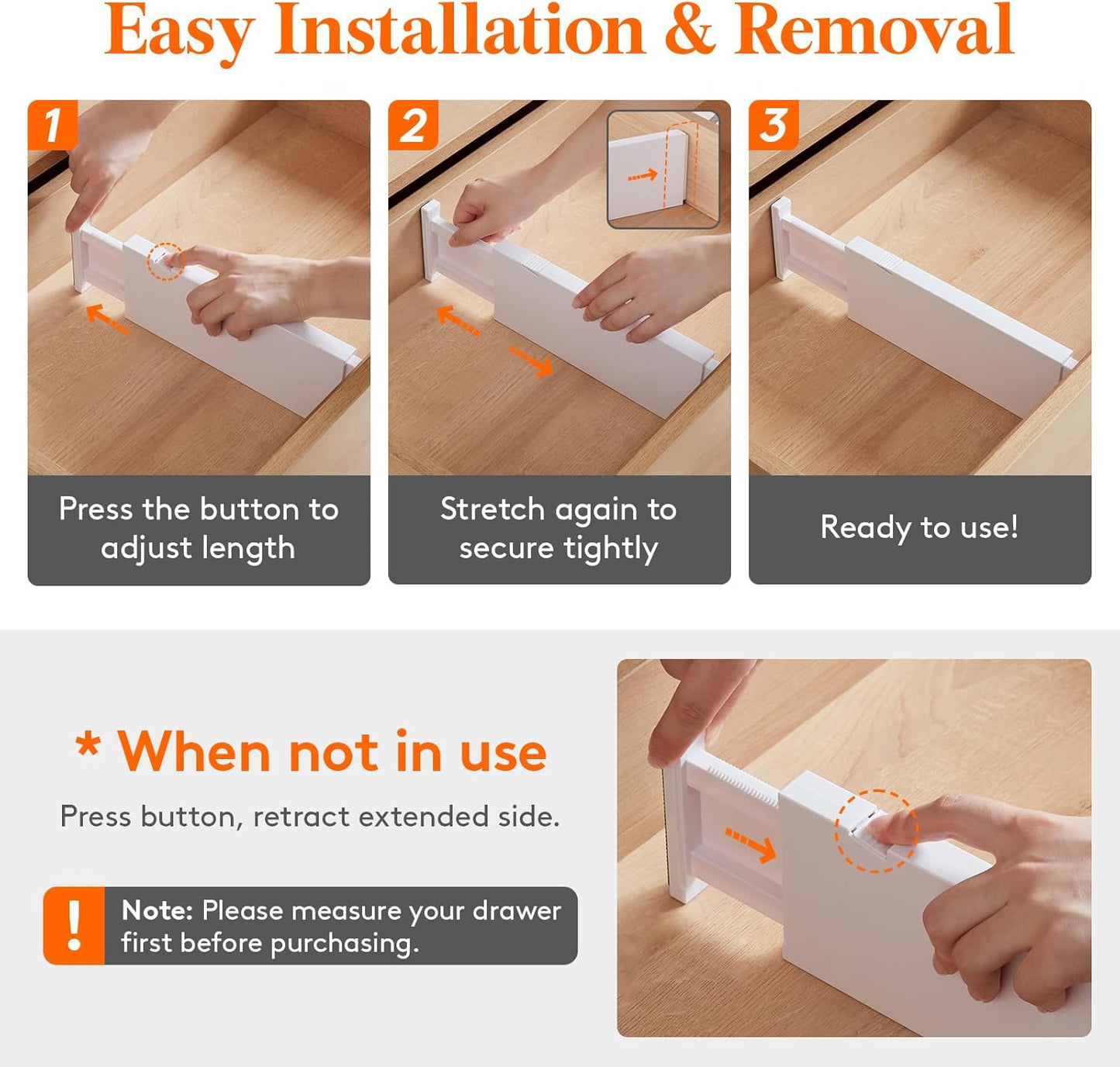 Easy Installation & Removal

1

Press the button to adjust length

2

Stretch again to secure tightly

3

Ready to use!

* When not in use

Press button, retract extended side.

!

Note: Please measure your drawer first before purchasing.