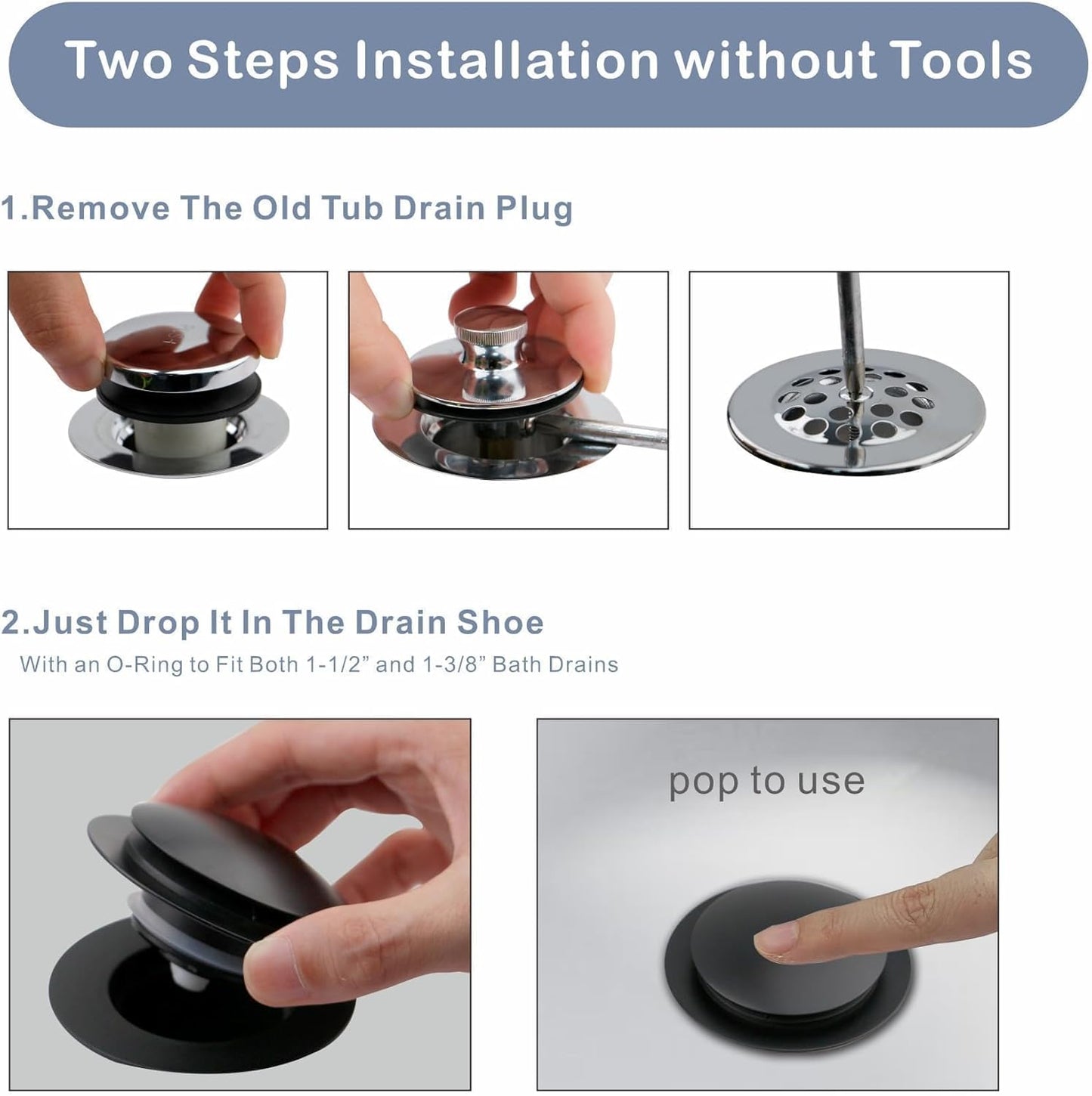 Two Steps Installation without Tools

1.Remove The Old Tub Drain Plug

2.Just Drop It In The Drain Shoe

With an O-Ring to Fit Both 1-1/2” and 1-3/8” Bath Drains

pop to use