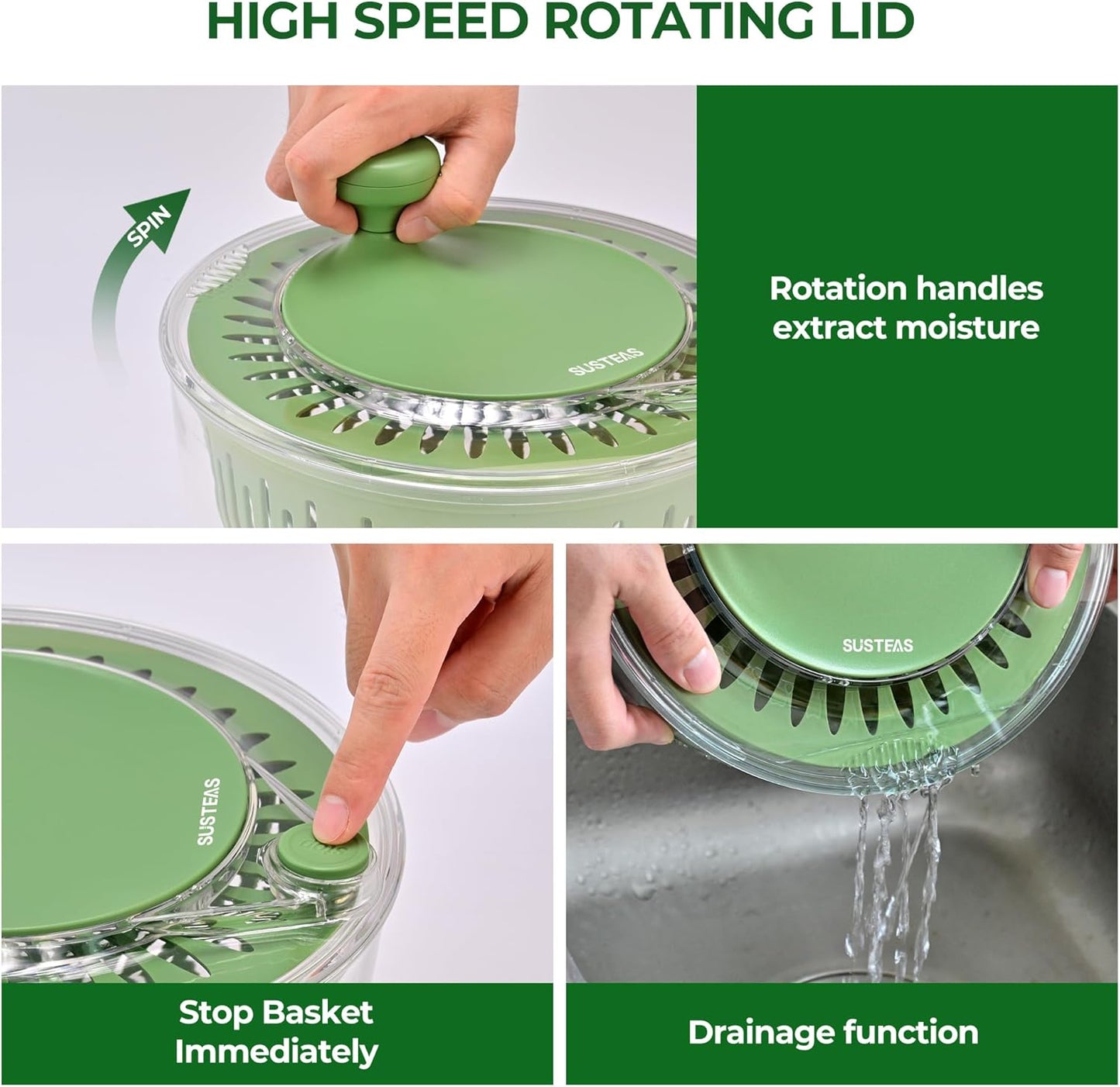 HIGH SPEED ROTATING LID

SPIN

SUSTEAS

Rotation handles extract moisture

SUSTEAS

Stop Basket Immediately

SUSTEAS

Drainage function