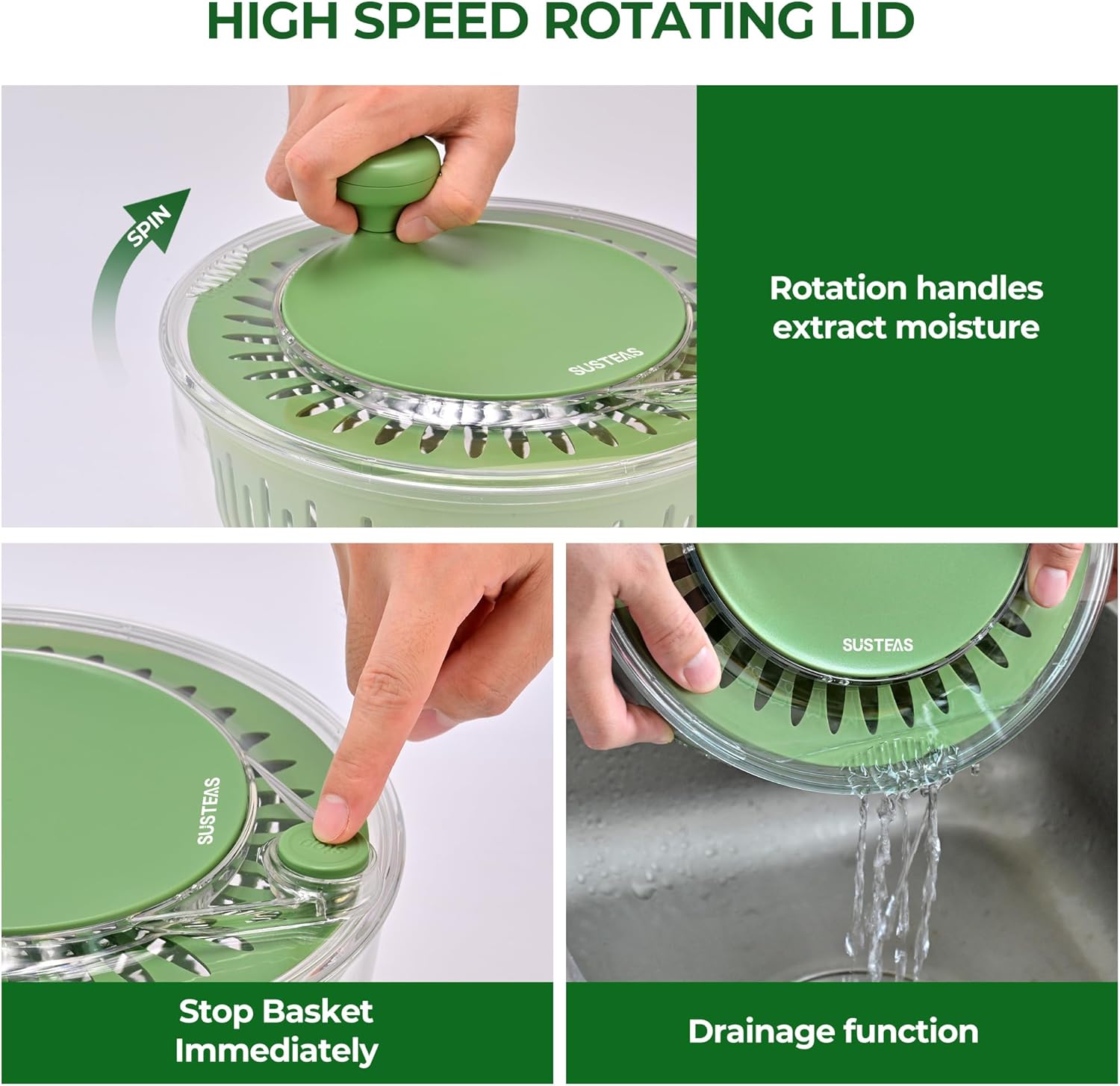 HIGH SPEED ROTATING LID

SPIN

SUSTEAS

Rotation handles extract moisture

SUSTEAS

Stop Basket Immediately

SUSTEAS

Drainage function