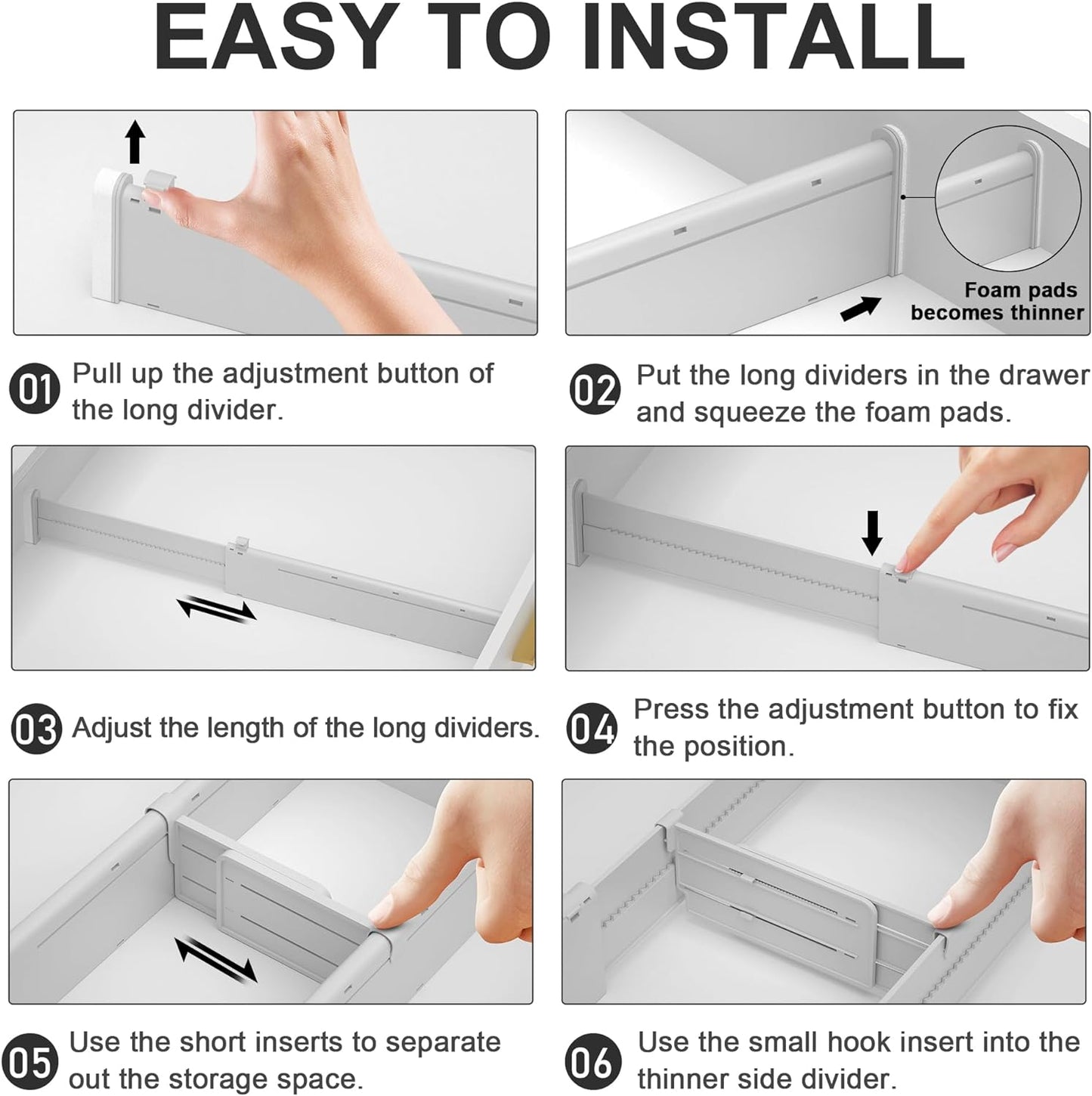 EASY TO INSTALL

Foam pads becomes thinner

01 Pull up the adjustment button of the long divider.

02 Put the long dividers in the drawer and squeeze the foam pads.

03 Adjust the length of the long dividers.

04 Press the adjustment button to fix the position.

05 Use the short inserts to separate out the storage space.

06 Use the small hook insert into the thinner side divider.