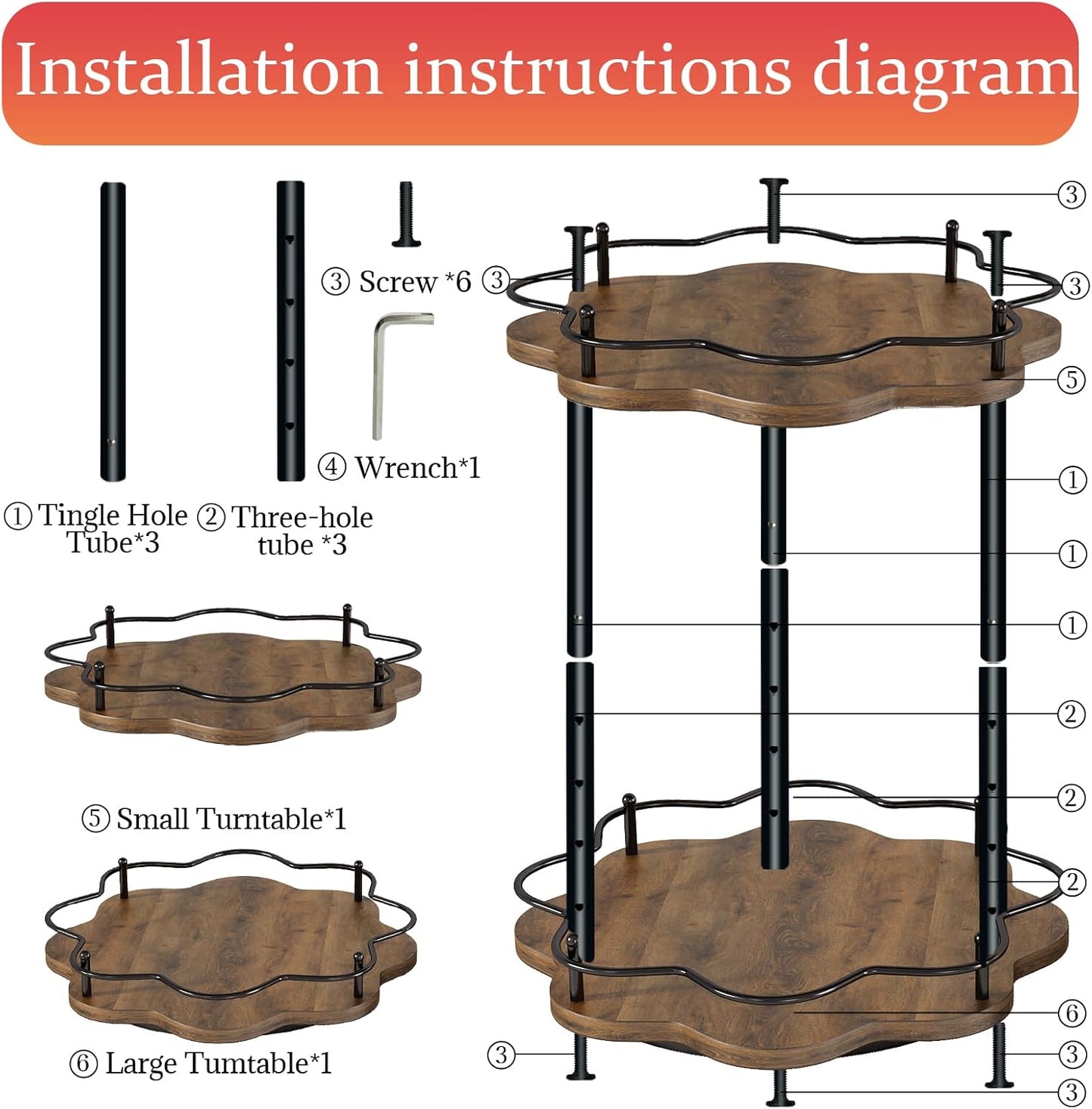 Installation instructions diagram

③ Screw *6

④ Wrench*1

① Tingle Hole Tube*3

② Three-hole tube *3

⑤ Small Turntable*1

⑥ Large Tumtable*1

③
③
③
⑤
①
①
①
②
②
②
⑥
③
③
③