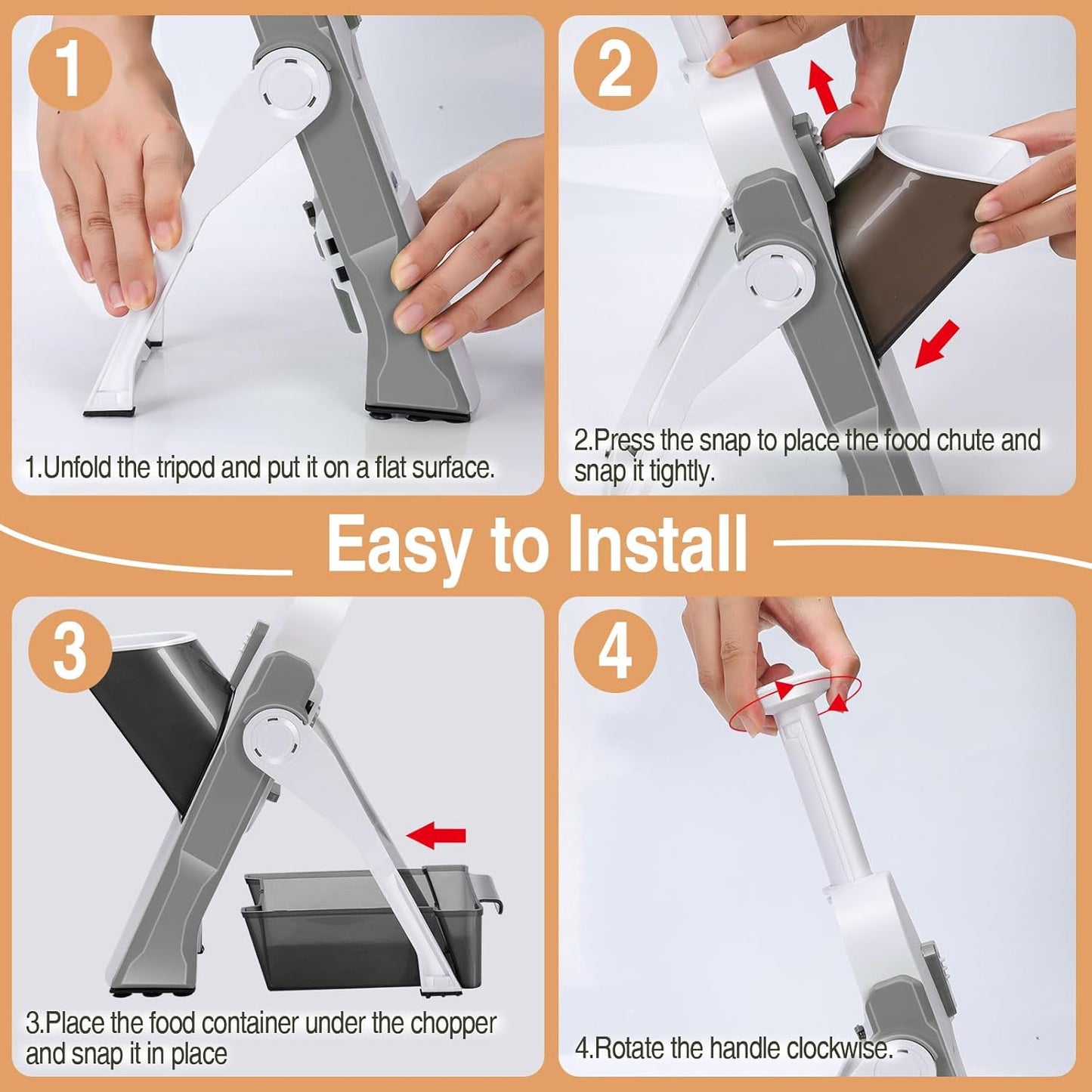 1

1.Unfold the tripod and put it on a flat surface.

2

2.Press the snap to place the food chute and snap it tightly.

Easy to Install

3

3.Place the food container under the chopper and snap it in place

4

4.Rotate the handle clockwise.