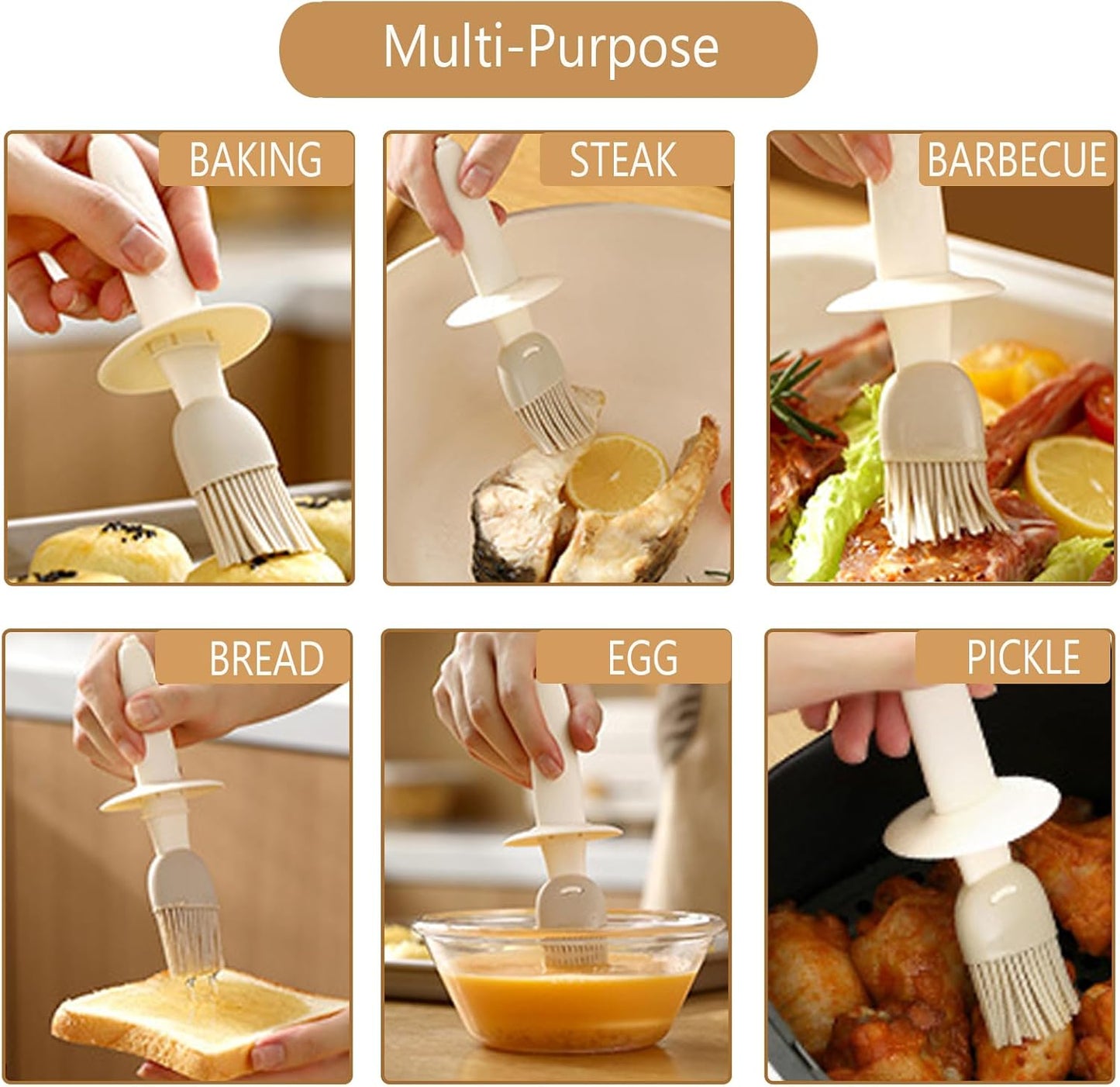 Multi-Purpose

BAKING

STEAK

BARBECUE

BREAD

EGG

PICKLE