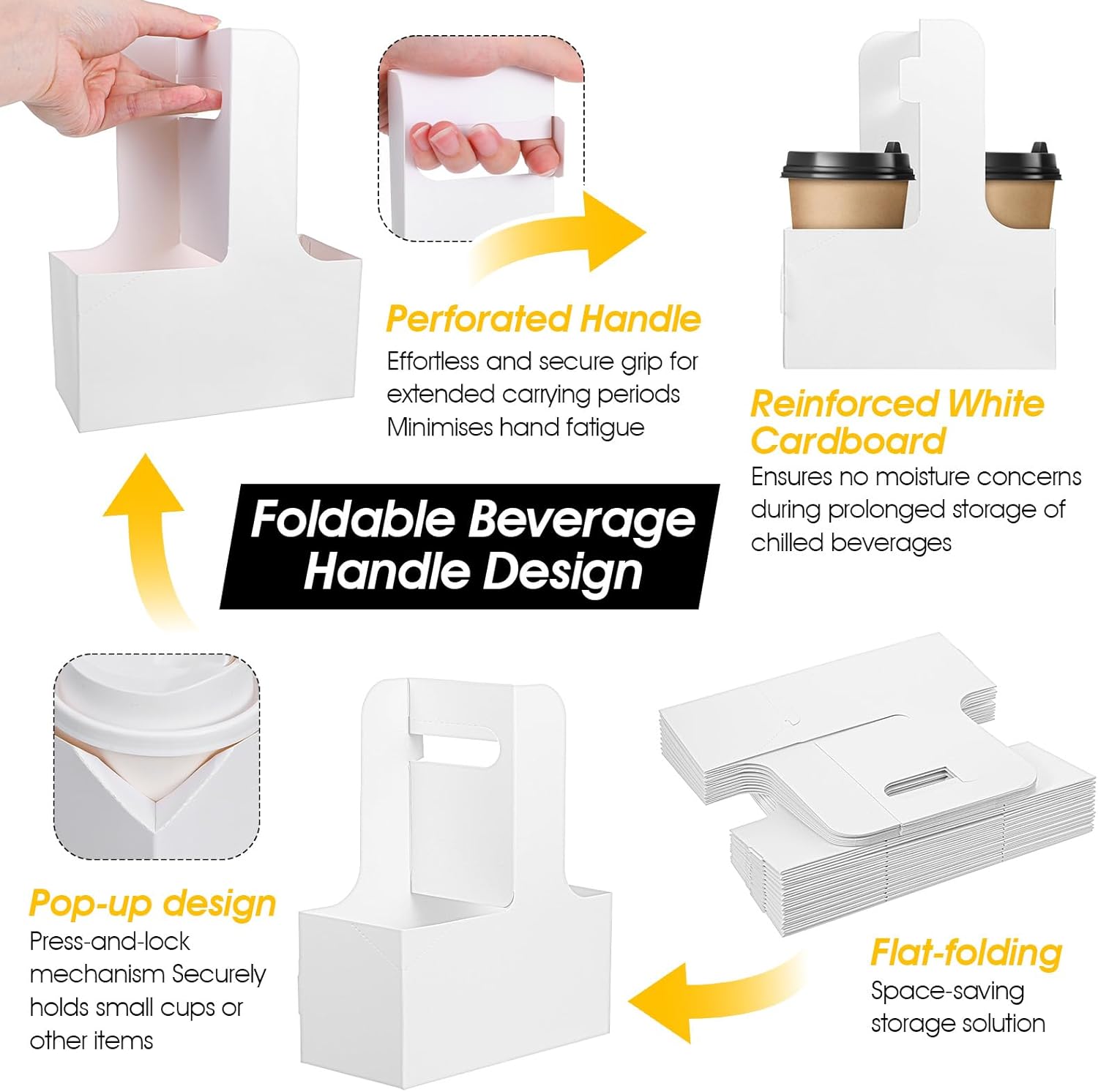 Perforated Handle
Effortless and secure grip for extended carrying periods Minimises hand fatigue

Reinforced White Cardboard
Ensures no moisture concerns during prolonged storage of chilled beverages

Foldable Beverage Handle Design

Pop-up design
Press-and-lock mechanism Securely holds small cups or other items

Flat-folding
Space-saving storage solution