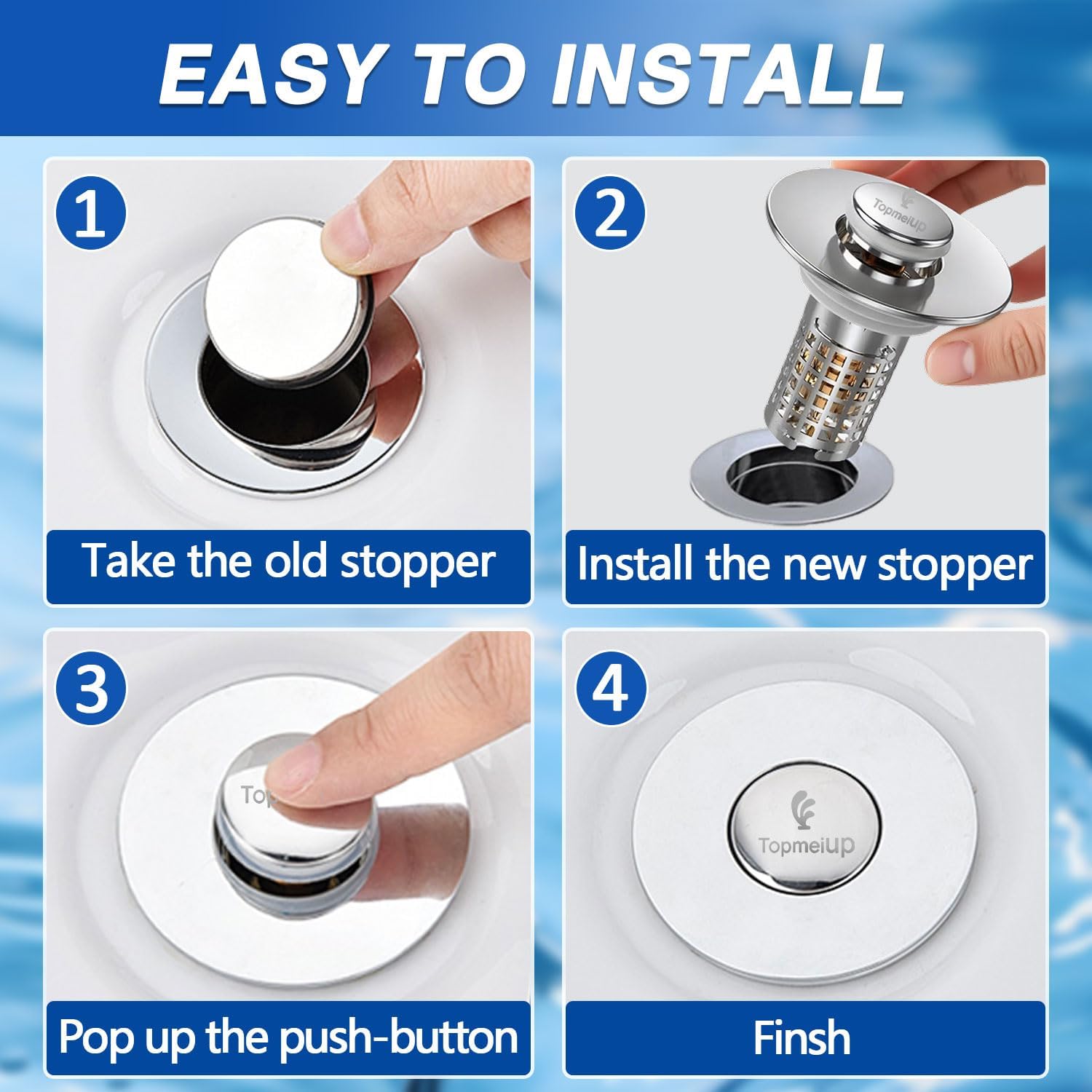 EASY TO INSTALL

1

Take the old stopper

2

TopmeiUp

Install the new stopper

3

Top

Pop up the push-button

4

TopmeiUp

Finsh