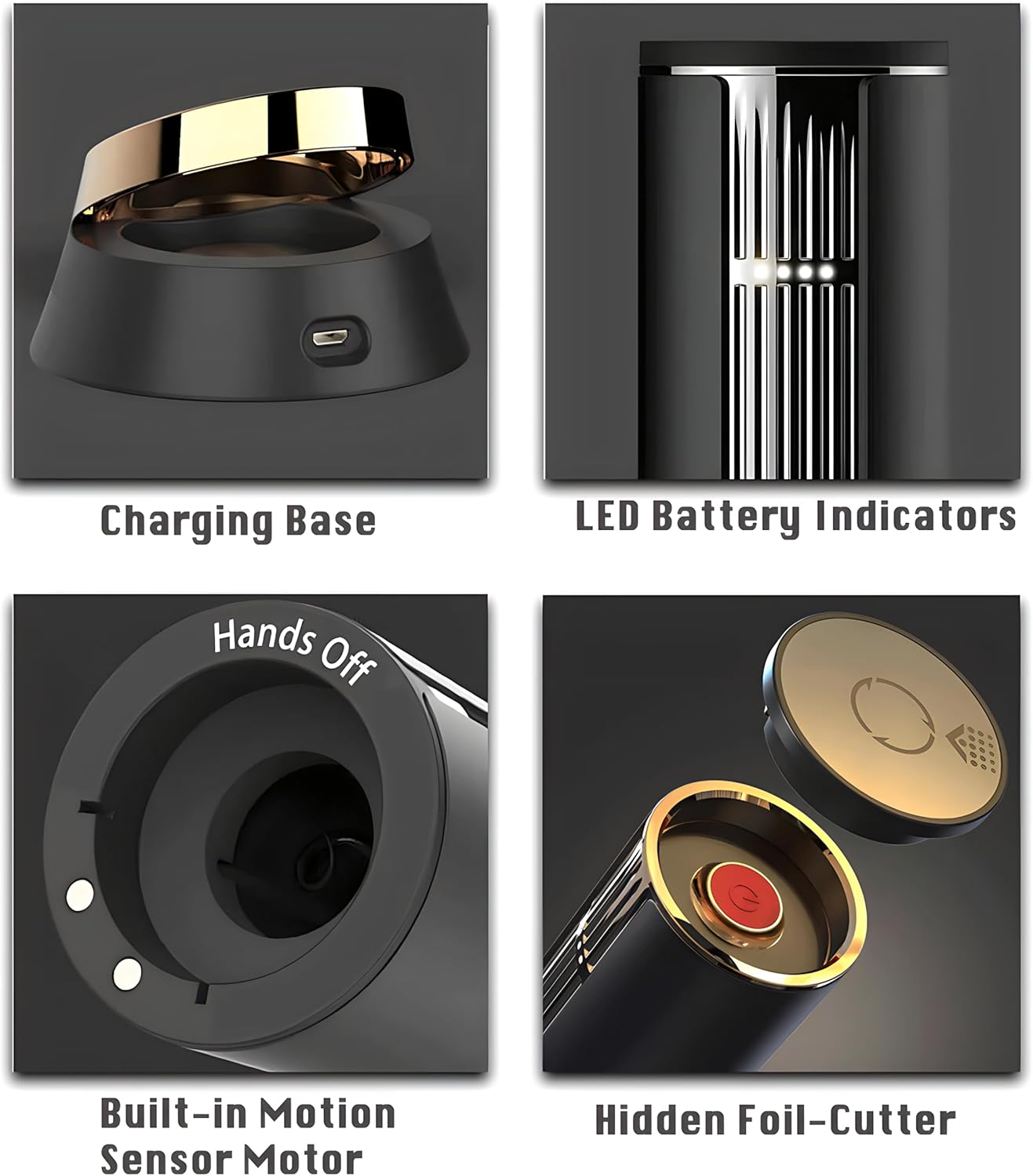 Charging Base

LED Battery Indicators

Hands Off

Built-in Motion Sensor Motor

Hidden Foil-Cutter