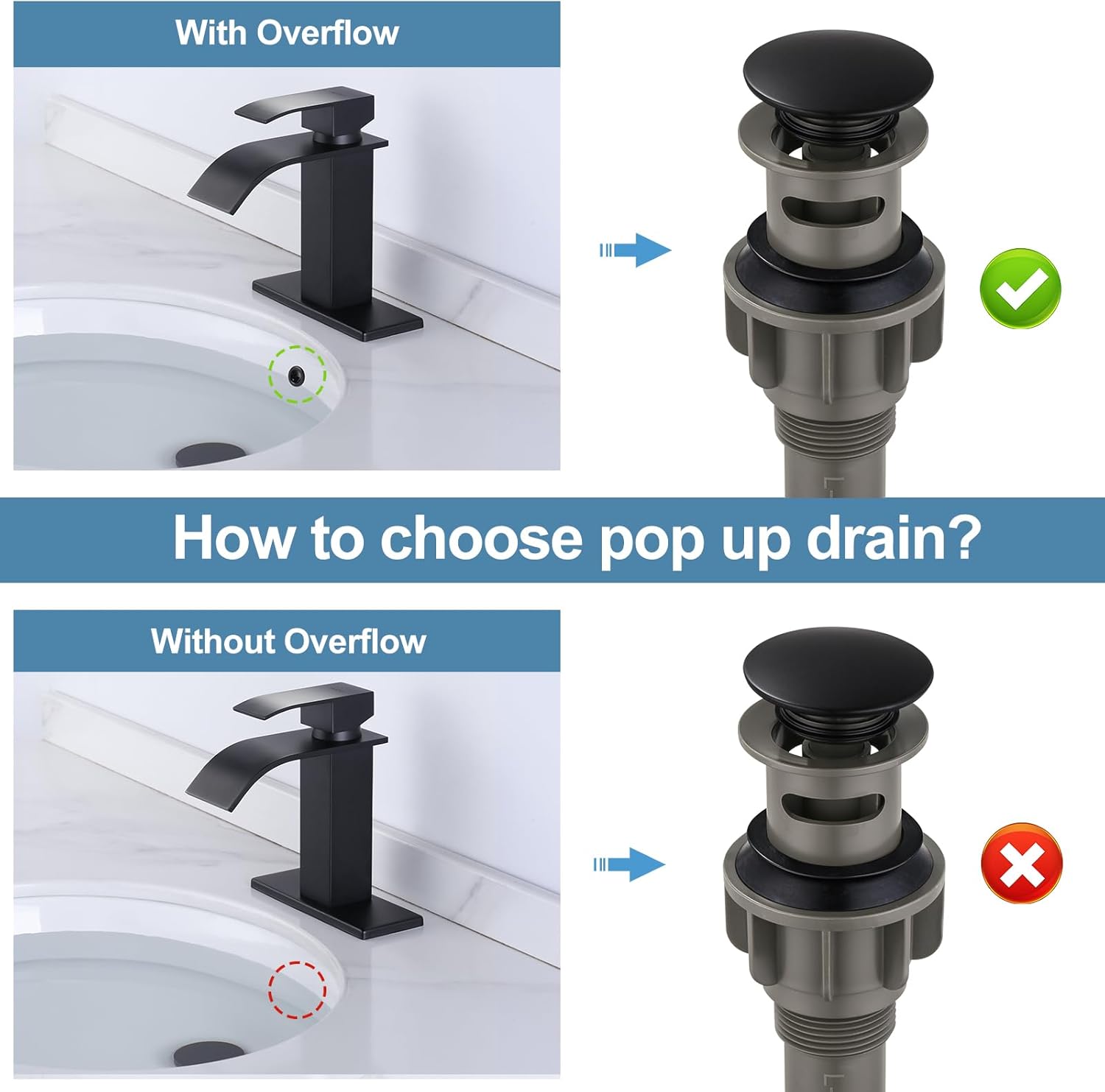 With Overflow

How to choose pop up drain?

Without Overflow