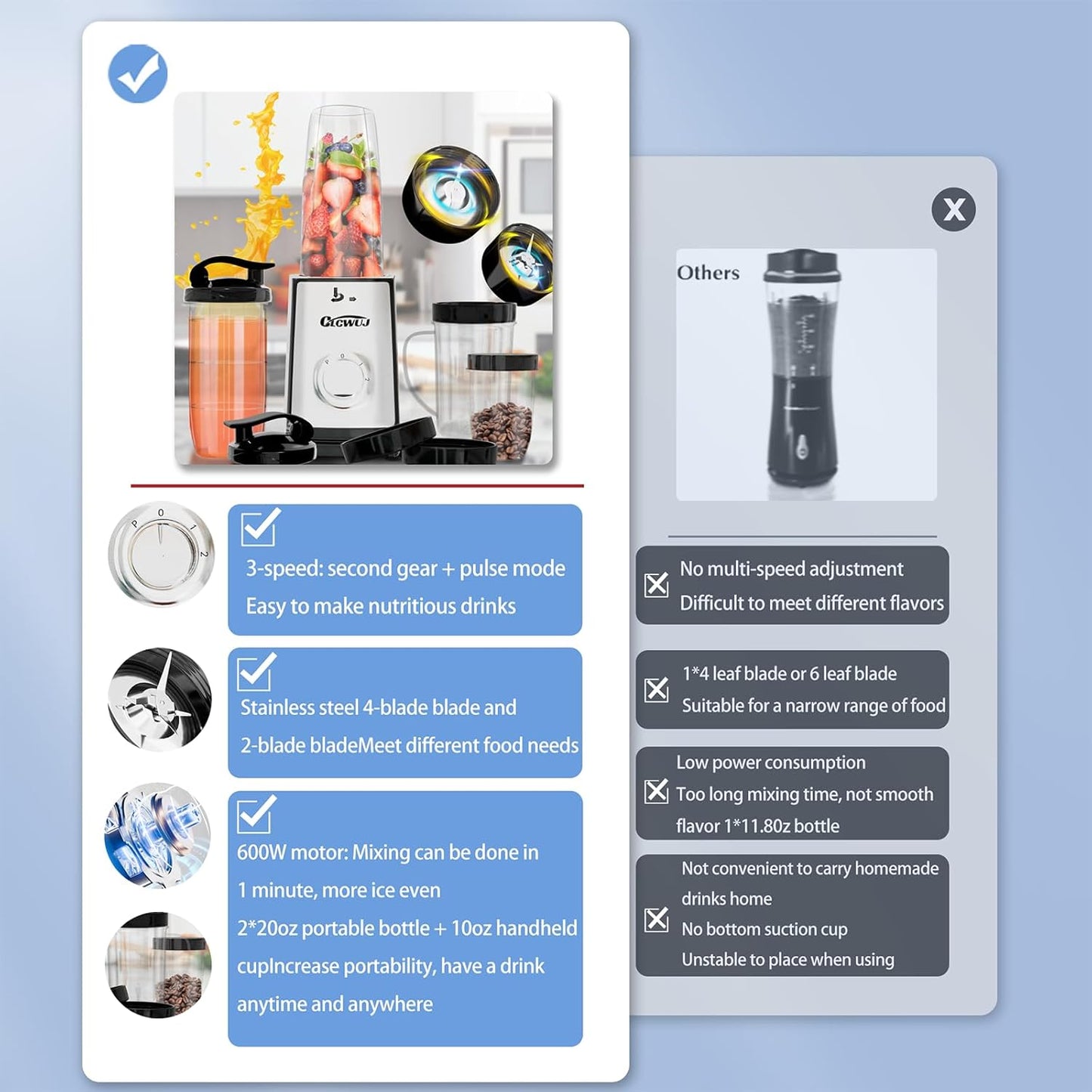 CICWUJ

P 0 1 2

3-speed: second gear + pulse mode
Easy to make nutritious drinks

Stainless steel 4-blade blade and
2-blade bladeMeet different food needs

600W motor: Mixing can be done in
1 minute, more ice even
2*20oz portable bottle + 10oz handheld
cupIncrease portability, have a drink
anytime and anywhere

X

Others

No multi-speed adjustment
Difficult to meet different flavors

1*4 leaf blade or 6 leaf blade
Suitable for a narrow range of food

Low power consumption
Too long mixing time, not smooth
flavor 1*11.80z bottle

Not convenient to carry homemade
drinks home
No bottom suction cup
Unstable to place when using