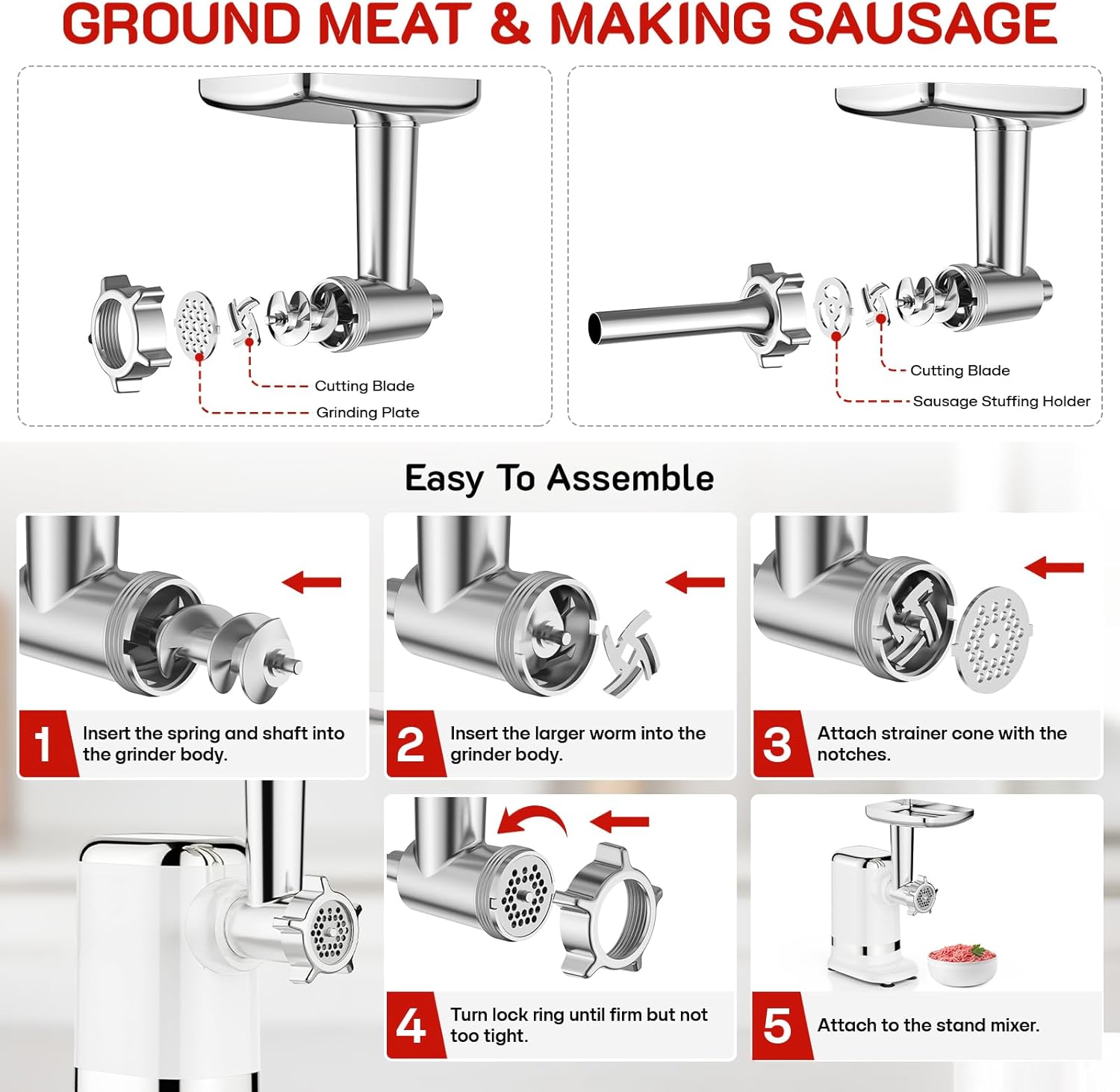 GROUND MEAT & MAKING SAUSAGE

Cutting Blade
Grinding Plate

Cutting Blade
Sausage Stuffing Holder

Easy To Assemble

1 Insert the spring and shaft into the grinder body.

2 Insert the larger worm into the grinder body.

3 Attach strainer cone with the notches.

4 Turn lock ring until firm but not too tight.

5 Attach to the stand mixer.