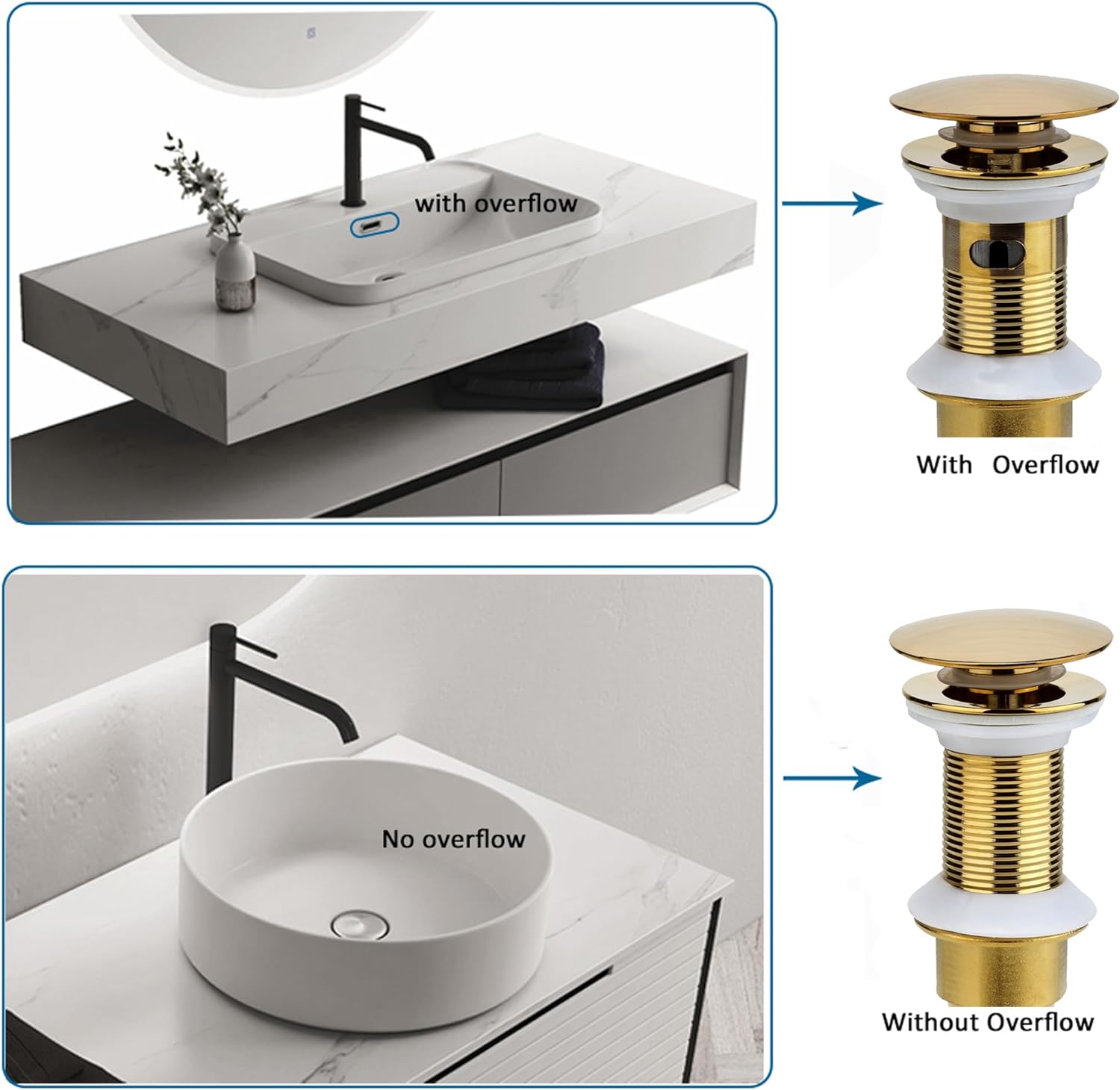 with overflow

With Overflow

No overflow

Without Overflow