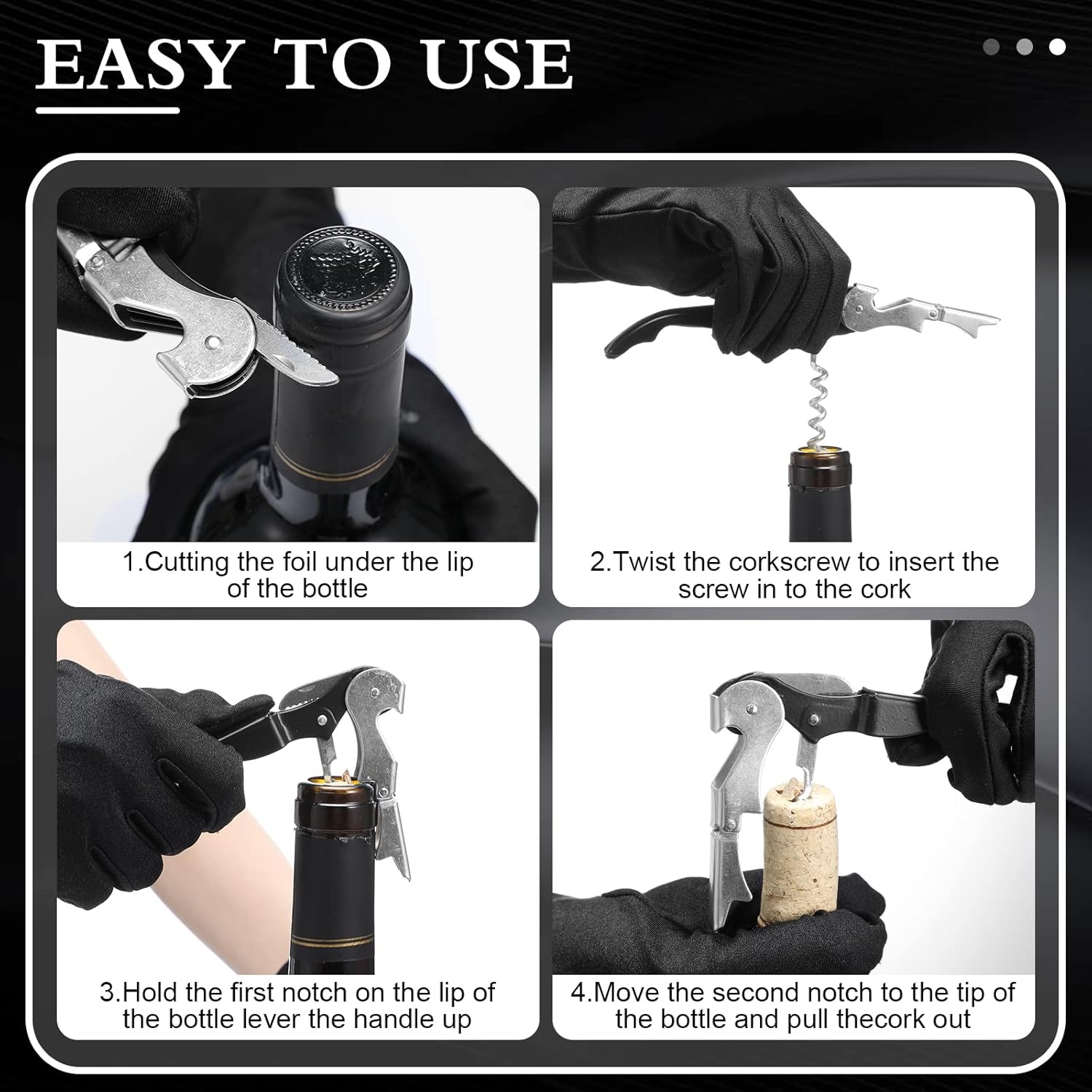 EASY TO USE

1.Cutting the foil under the lip of the bottle

2.Twist the corkscrew to insert the screw in to the cork

3.Hold the first notch on the lip of the bottle lever the handle up

4.Move the second notch to the tip of the bottle and pull thecork out