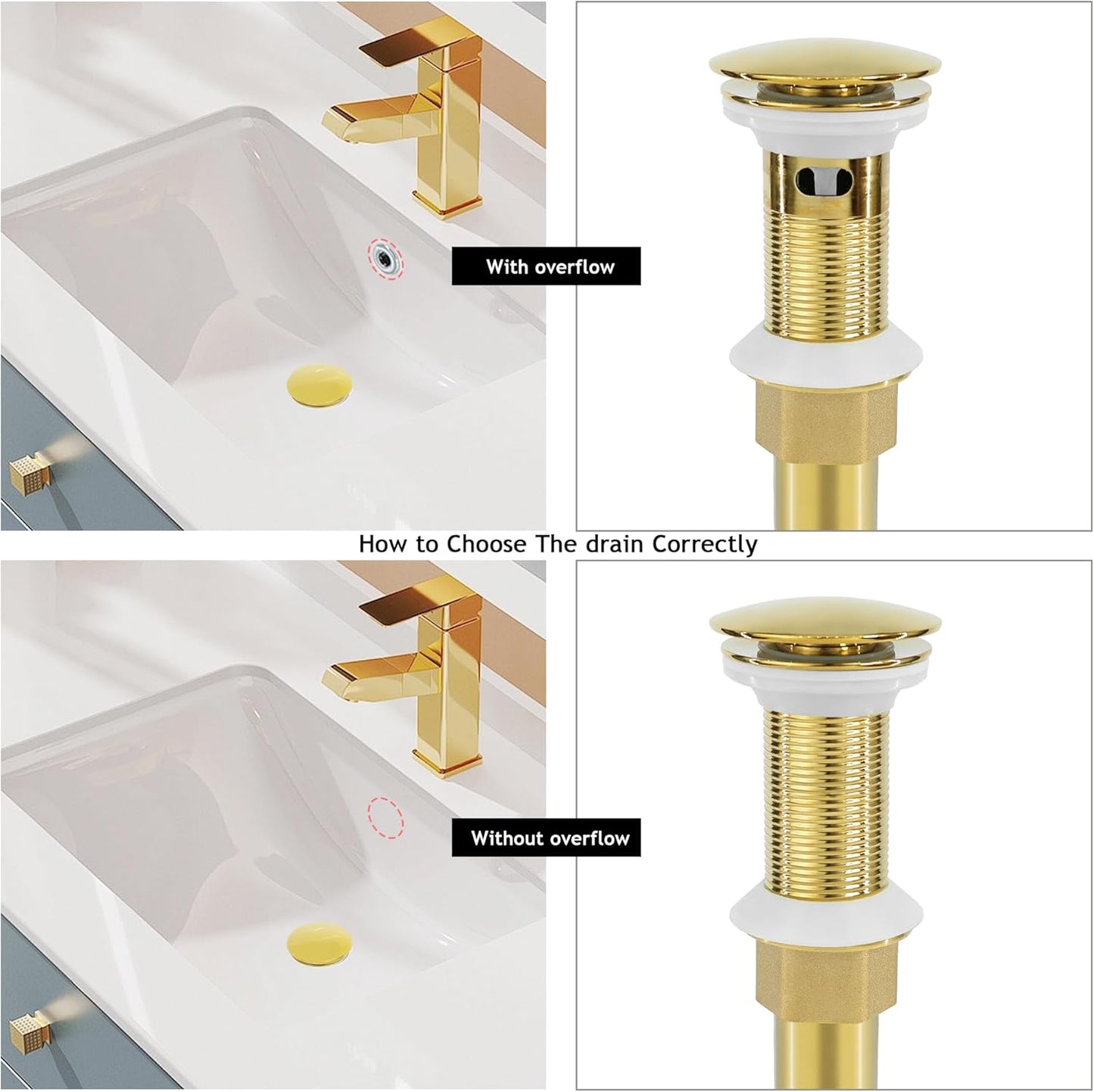 With overflow

How to Choose The drain Correctly

Without overflow