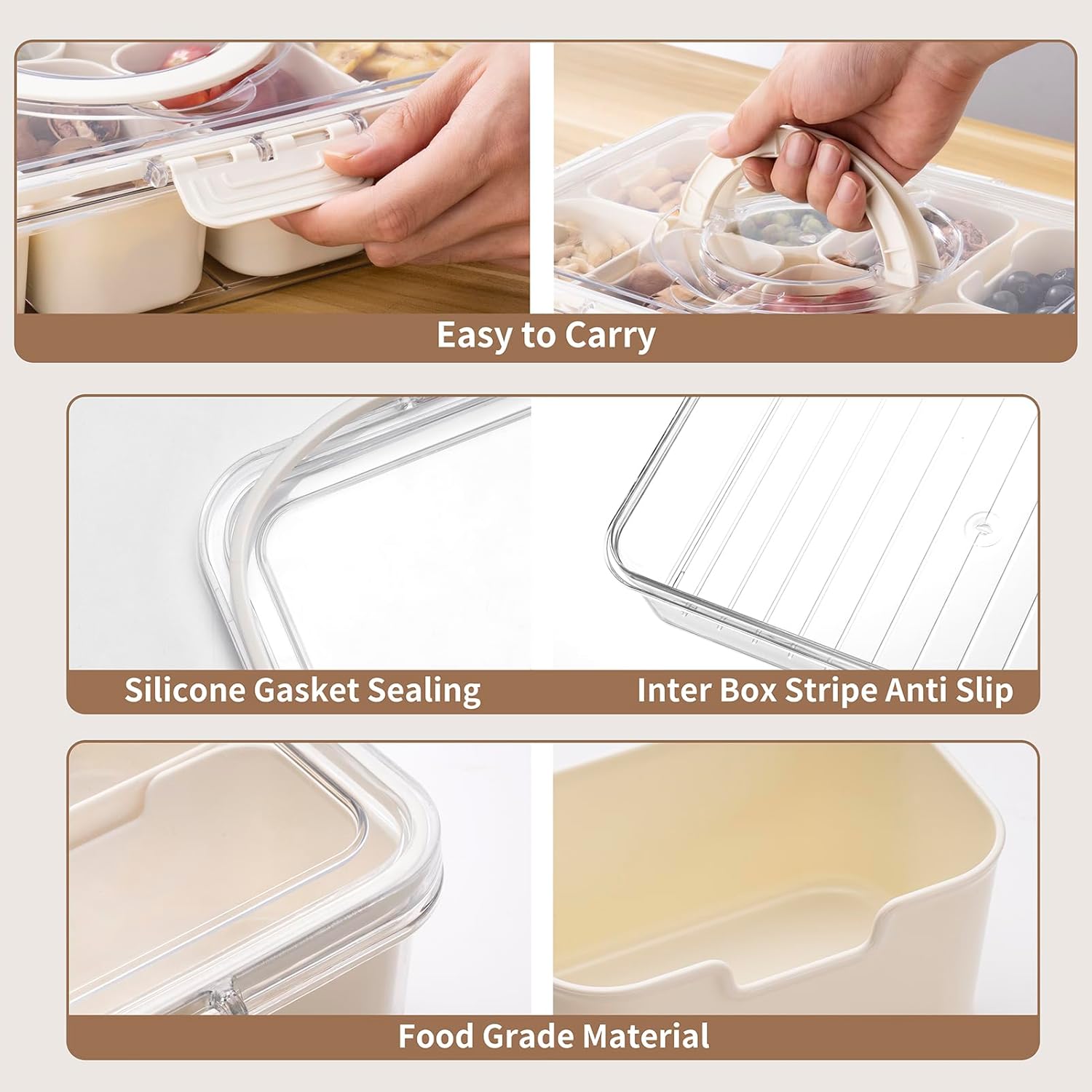 Easy to Carry

Silicone Gasket Sealing

Inter Box Stripe Anti Slip

Food Grade Material