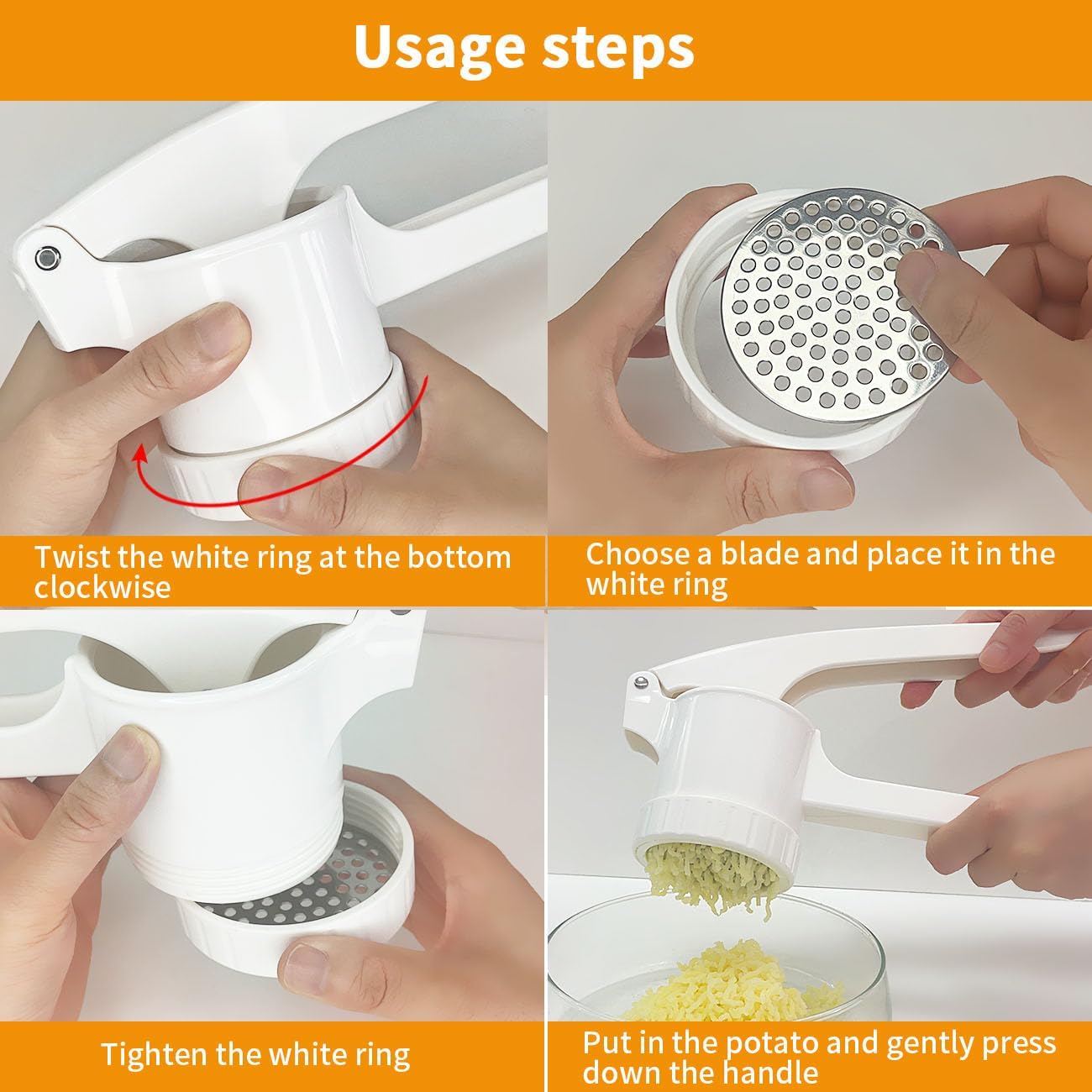 Usage steps

Twist the white ring at the bottom clockwise

Choose a blade and place it in the white ring

Tighten the white ring

Put in the potato and gently press down the handle