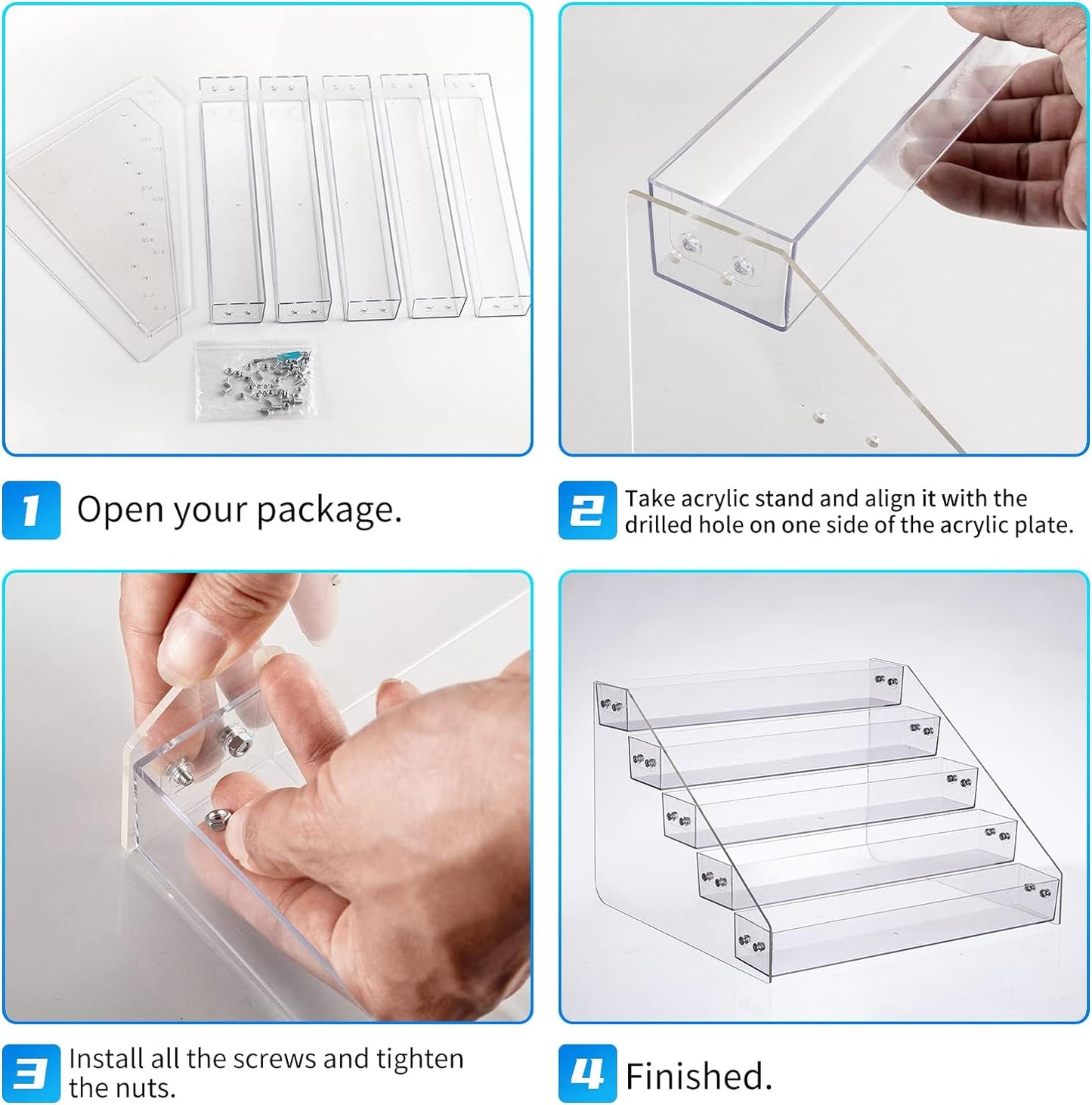 1 Open your package.

2 Take acrylic stand and align it with the drilled hole on one side of the acrylic plate.

3 Install all the screws and tighten the nuts.

4 Finished.