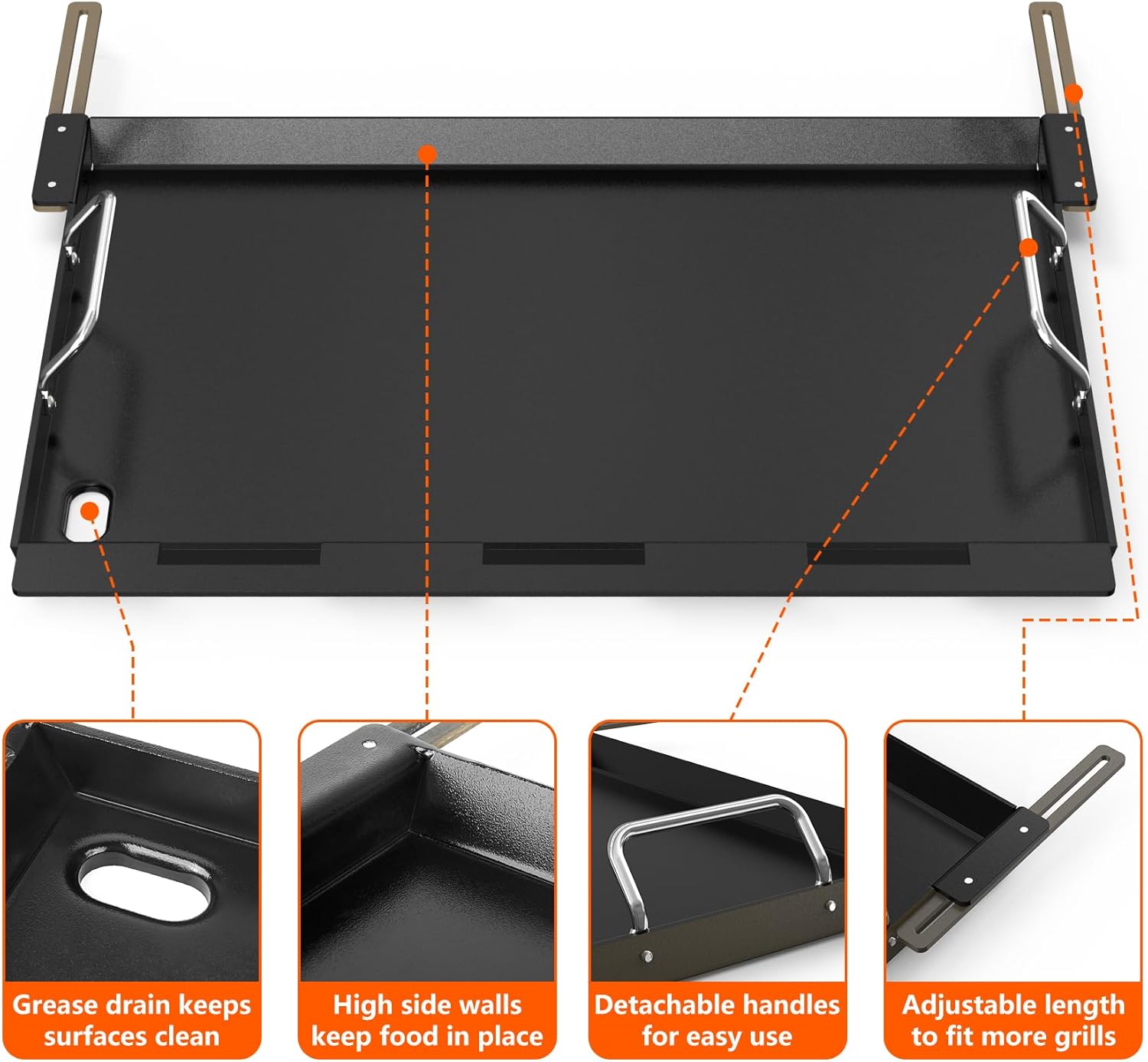 Grease drain keeps surfaces clean

High side walls keep food in place

Detachable handles for easy use

Adjustable length to fit more grills