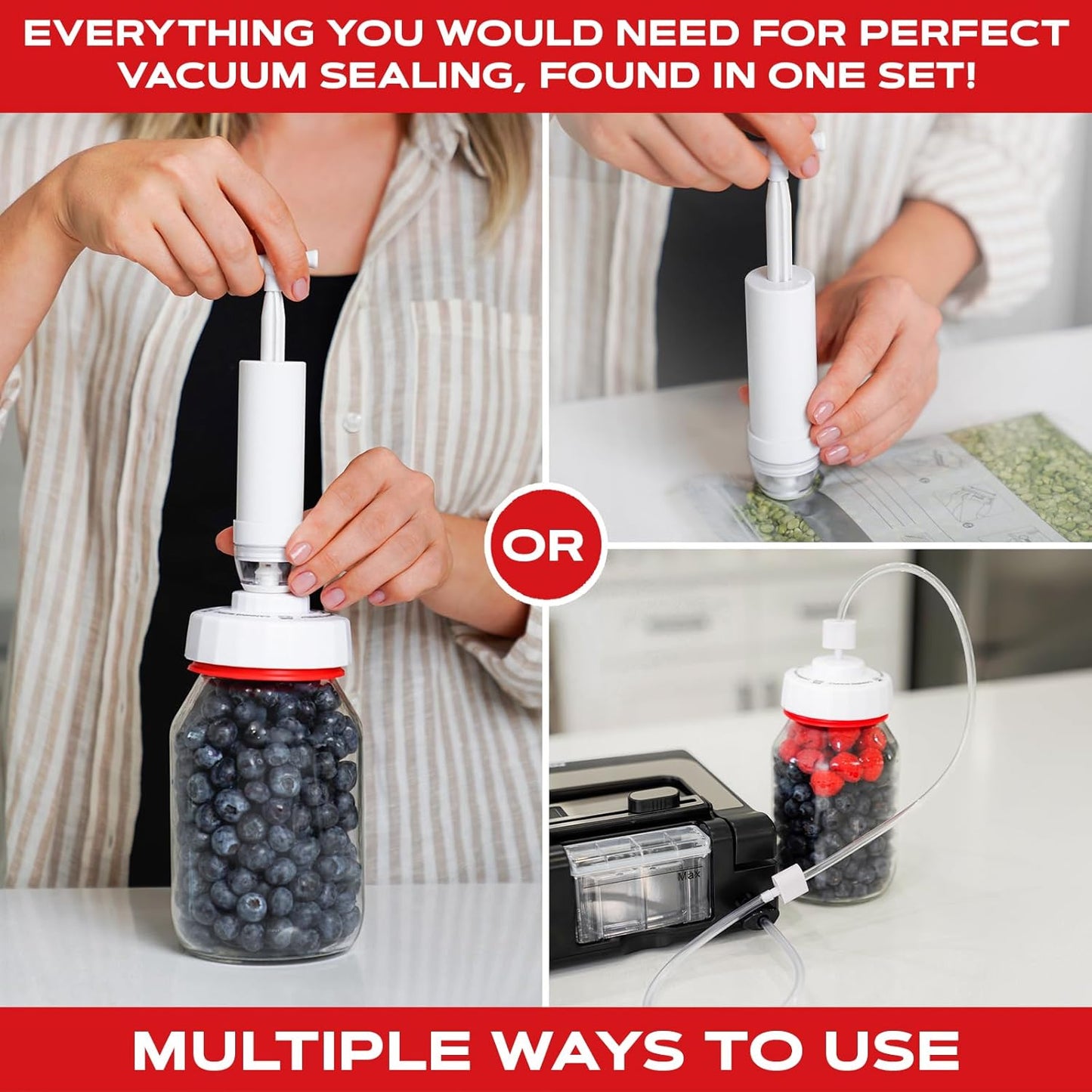 EVERYTHING YOU WOULD NEED FOR PERFECT VACUUM SEALING, FOUND IN ONE SET!

OR

Max

MULTIPLE WAYS TO USE