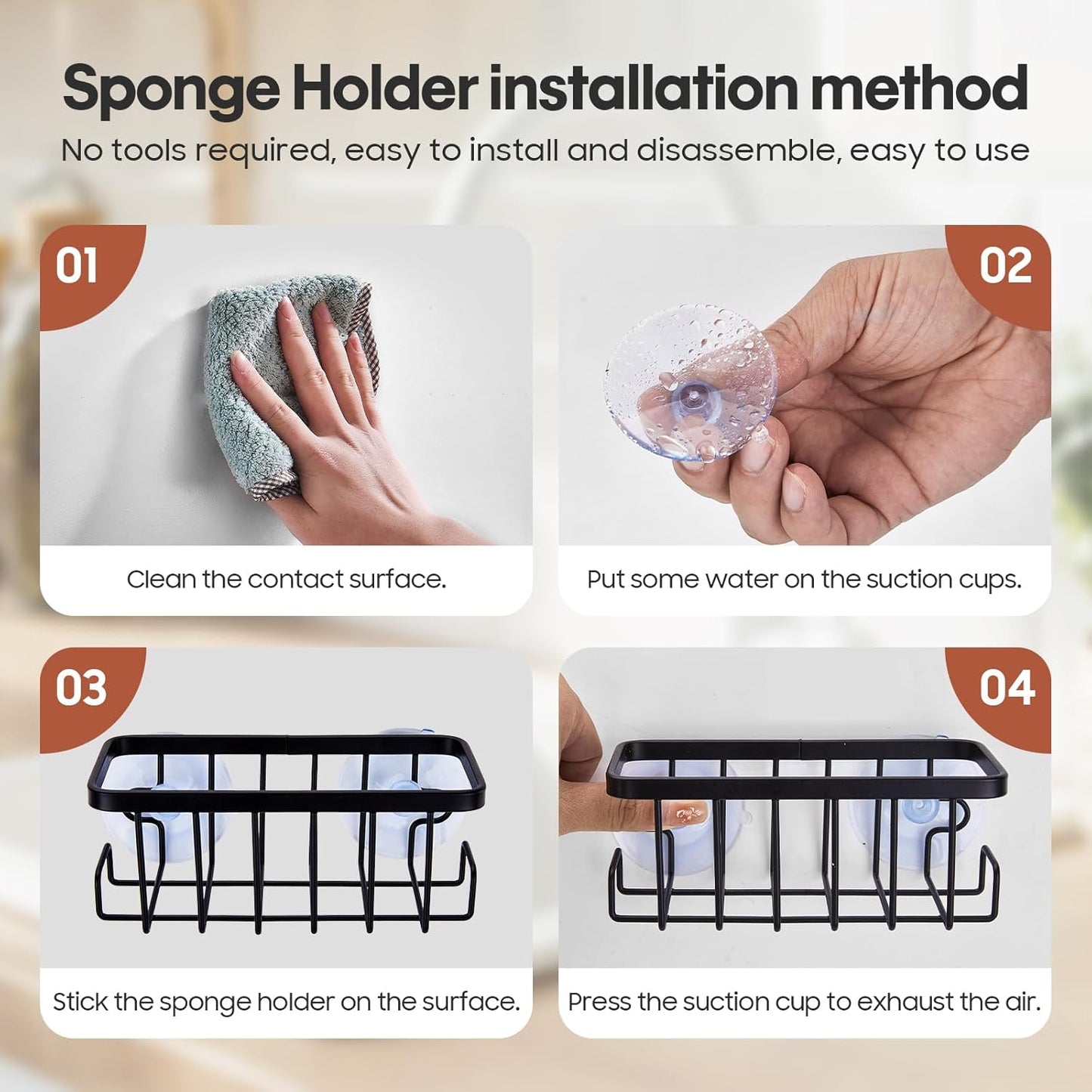 Sponge Holder installation method

No tools required, easy to install and disassemble, easy to use

01

Clean the contact surface.

02

Put some water on the suction cups.

03

Stick the sponge holder on the surface.

04

Press the suction cup to exhaust the air.