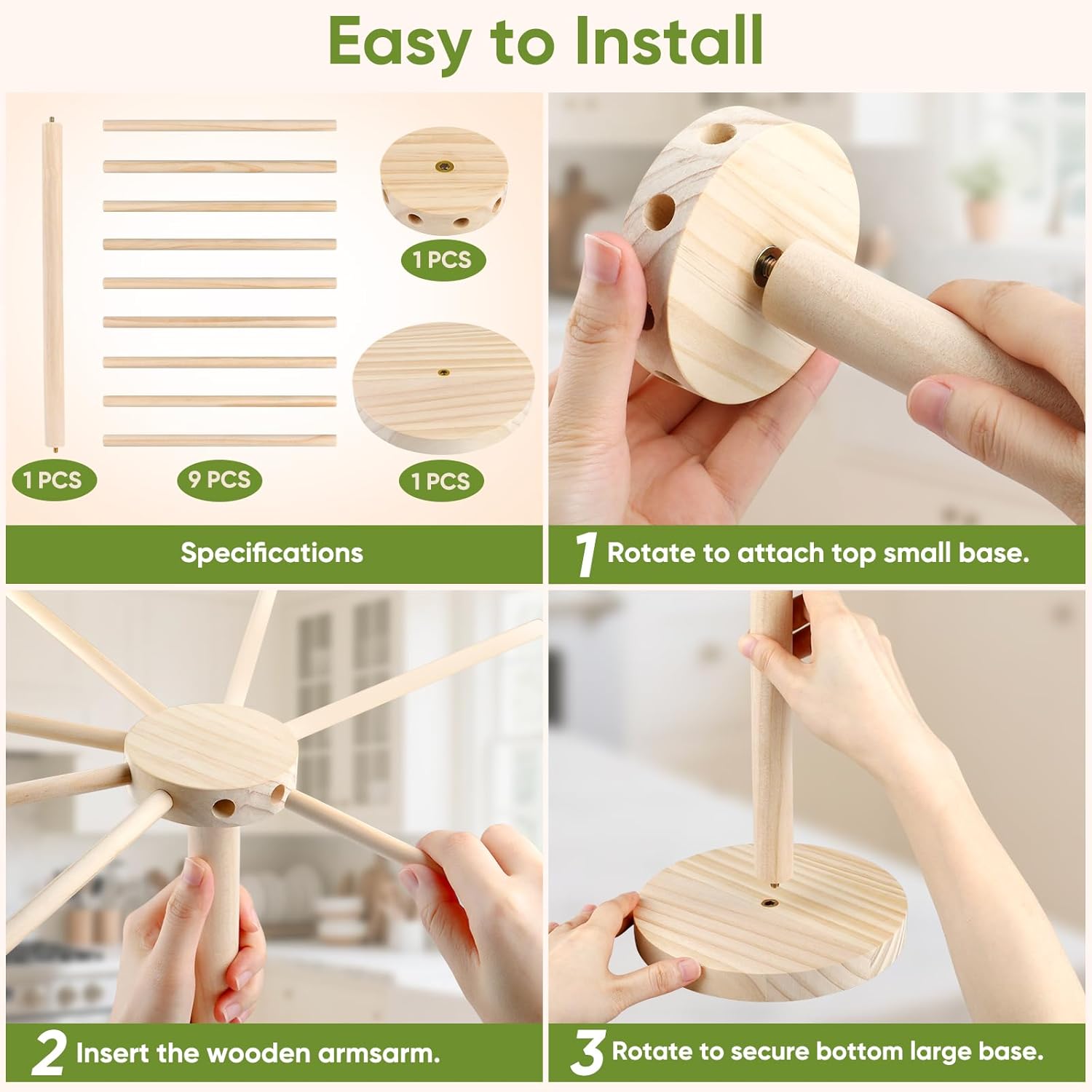 Easy to Install

1 PCS

1 PCS

9 PCS

1 PCS

Specifications

1 Rotate to attach top small base.

2 Insert the wooden armsarm.

3 Rotate to secure bottom large base.