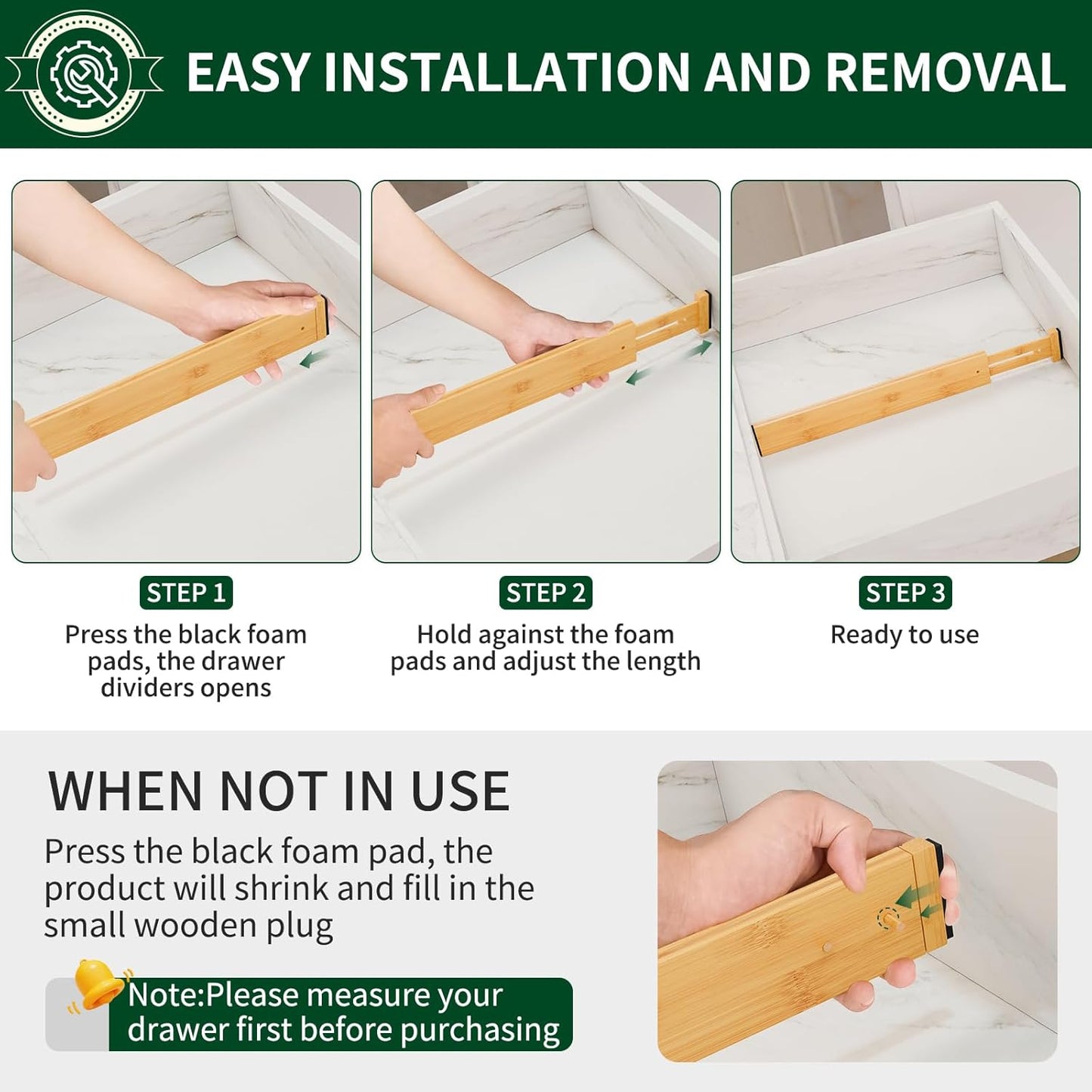 EASY INSTALLATION AND REMOVAL

STEP 1
Press the black foam pads, the drawer dividers opens

STEP 2
Hold against the foam pads and adjust the length

STEP 3
Ready to use

WHEN NOT IN USE
Press the black foam pad, the product will shrink and fill in the small wooden plug

Note:Please measure your drawer first before purchasing