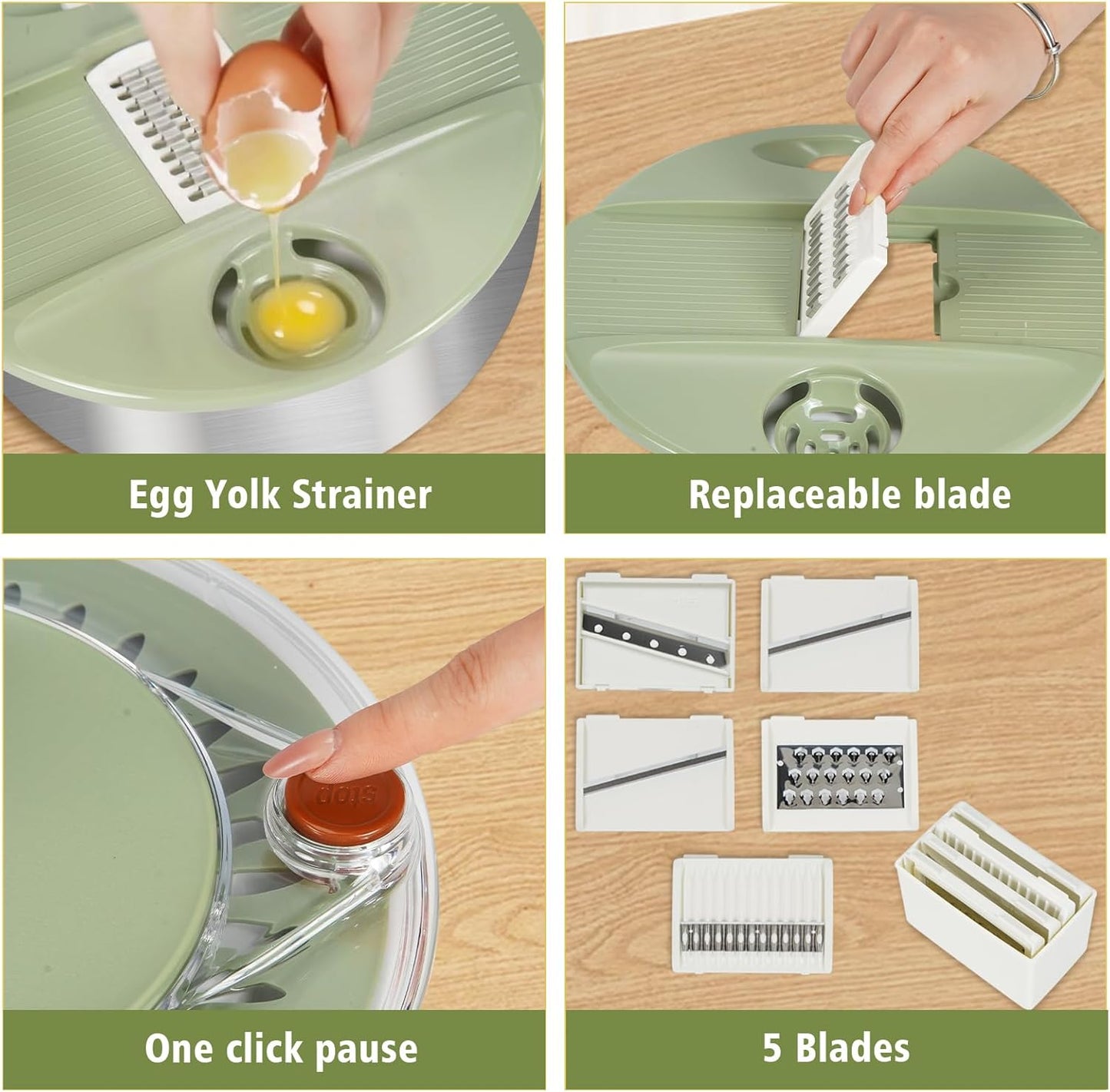 Egg Yolk Strainer

Replaceable blade

stop

One click pause

5 Blades