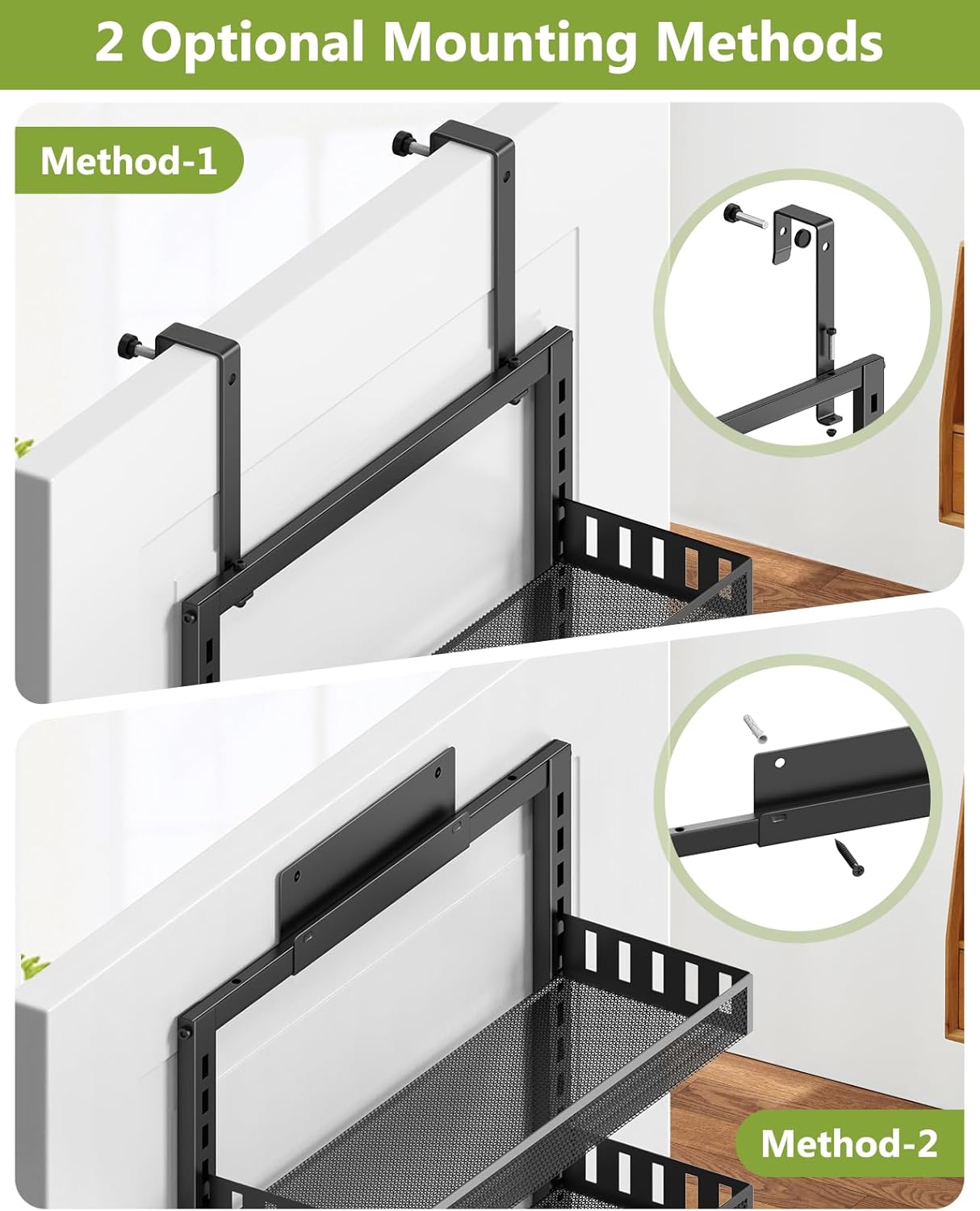 2 Optional Mounting Methods

Method-1

Method-2