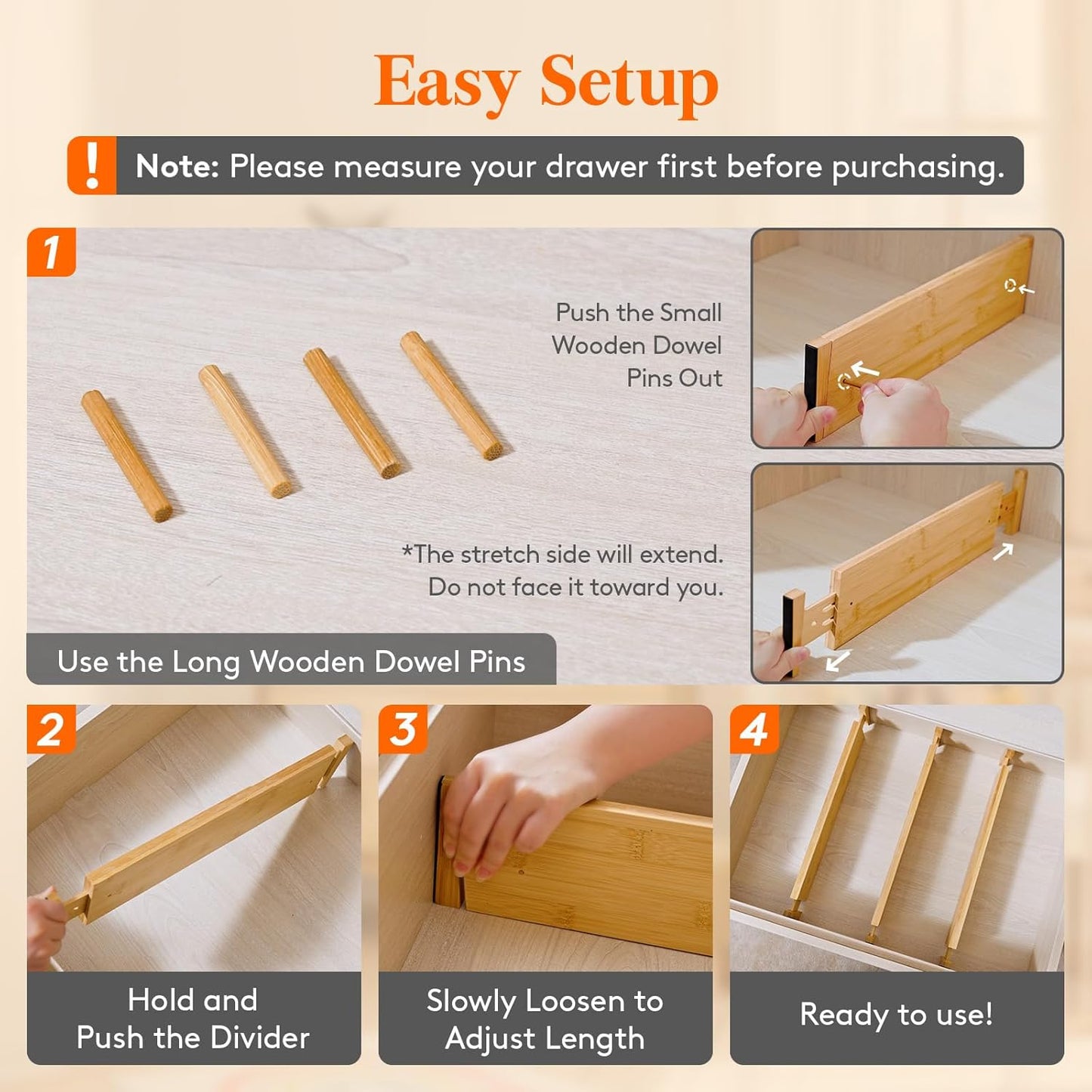 Easy Setup

! Note: Please measure your drawer first before purchasing.

1

Push the Small Wooden Dowel Pins Out

*The stretch side will extend. Do not face it toward you.

Use the Long Wooden Dowel Pins

2

Hold and Push the Divider

3

Slowly Loosen to Adjust Length

4

Ready to use!