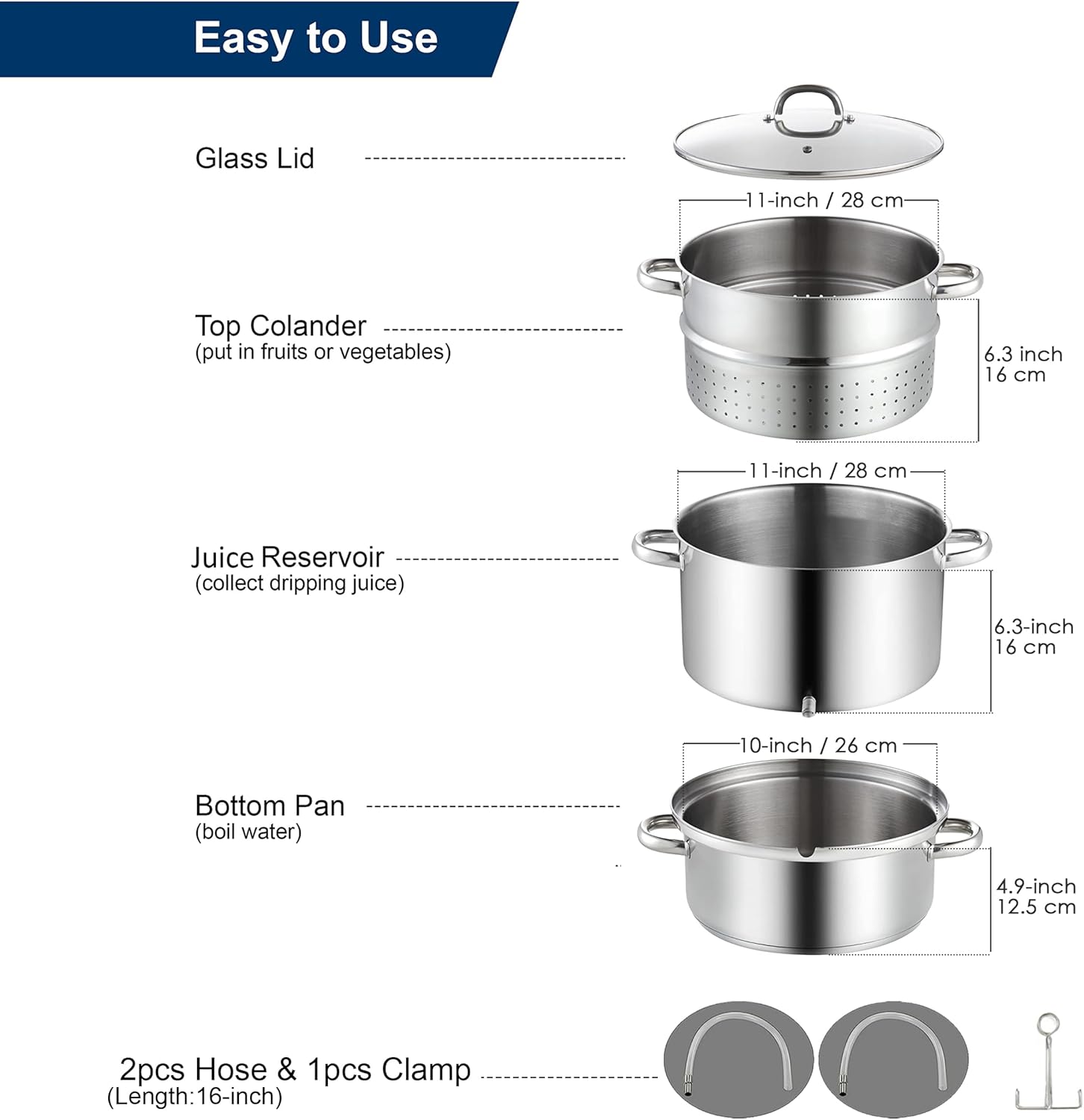 Easy to Use

Glass Lid

11-inch / 28 cm

Top Colander
(put in fruits or vegetables)

6.3 inch
16 cm

11-inch / 28 cm

Juice Reservoir
(collect dripping juice)

6.3-inch
16 cm

10-inch / 26 cm

Bottom Pan
(boil water)

4.9-inch
12.5 cm

2pcs Hose & 1pcs Clamp
(Length:16-inch)