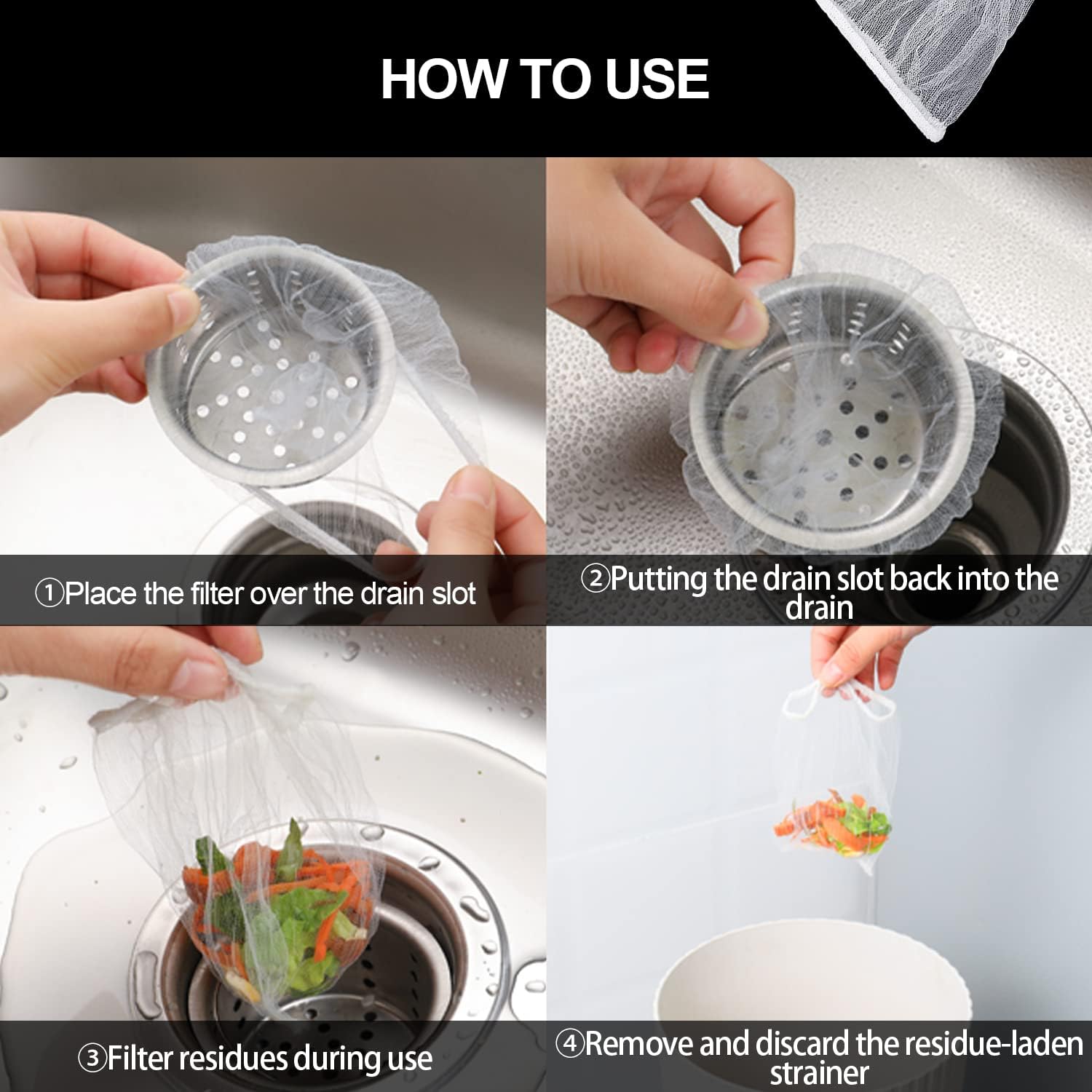 HOW TO USE

①Place the filter over the drain slot

②Putting the drain slot back into the drain

③Filter residues during use

④Remove and discard the residue-laden strainer