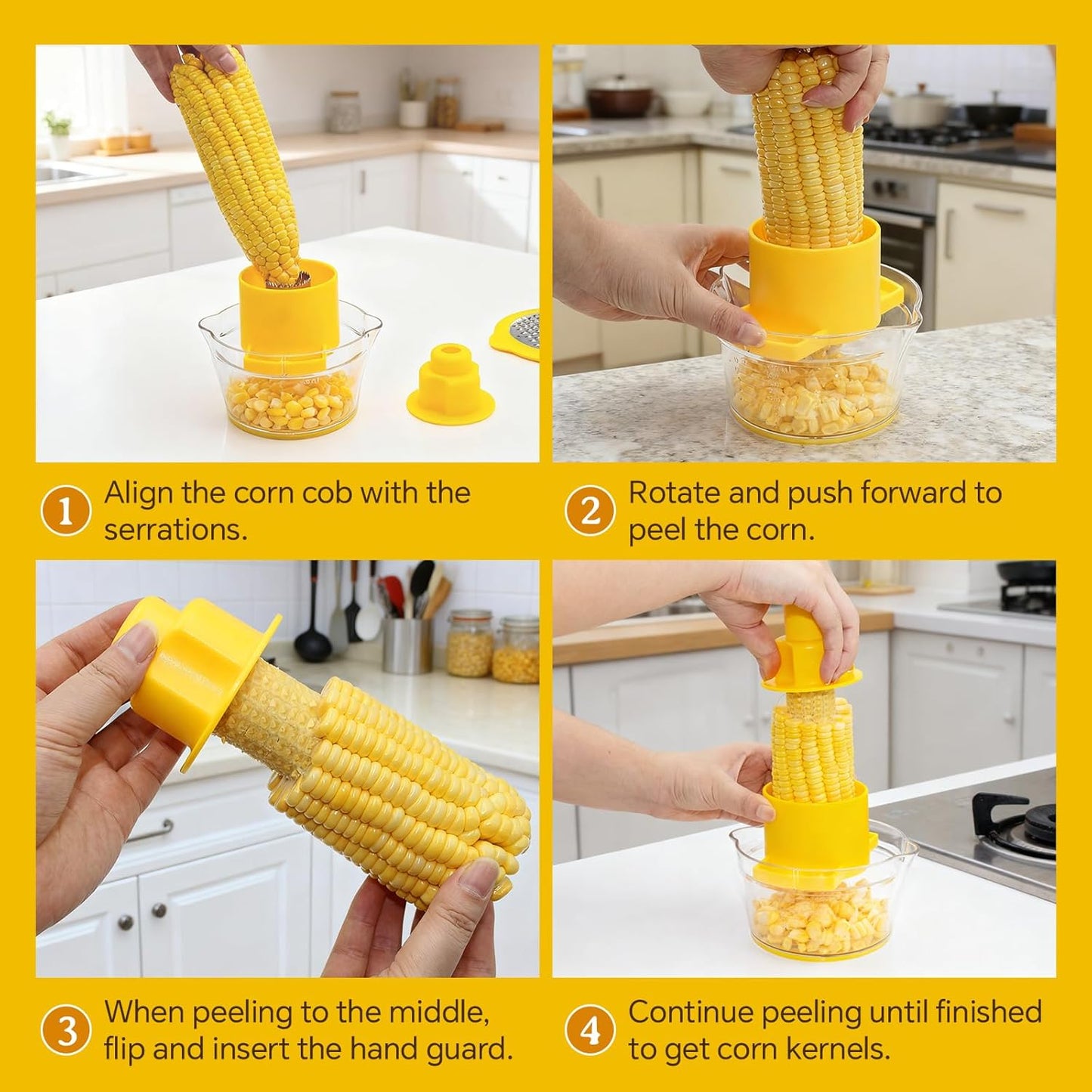 1 Align the corn cob with the serrations.

2 Rotate and push forward to peel the corn.

3 When peeling to the middle, flip and insert the hand guard.

4 Continue peeling until finished to get corn kernels.