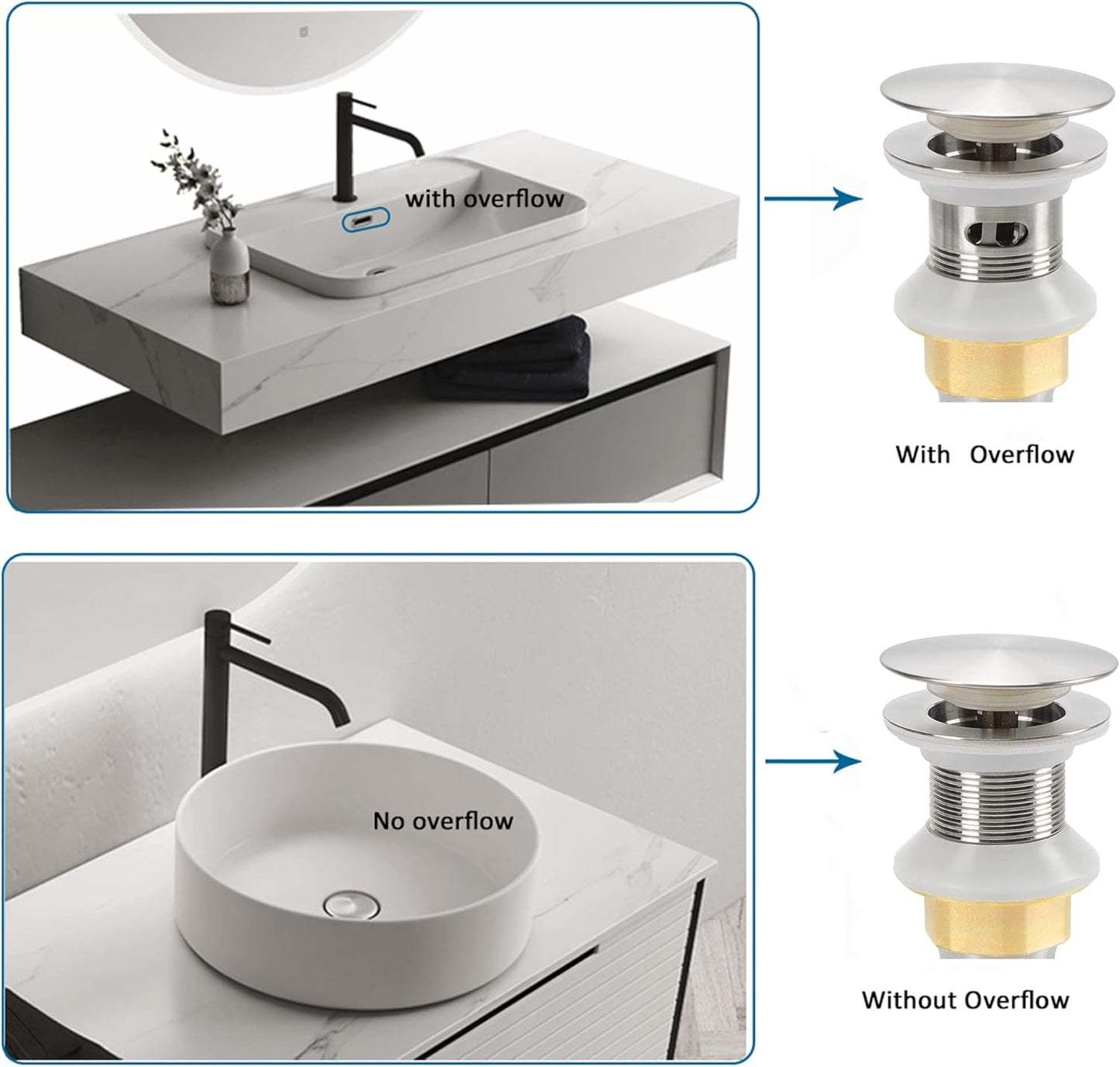 with overflow

With Overflow

No overflow

Without Overflow