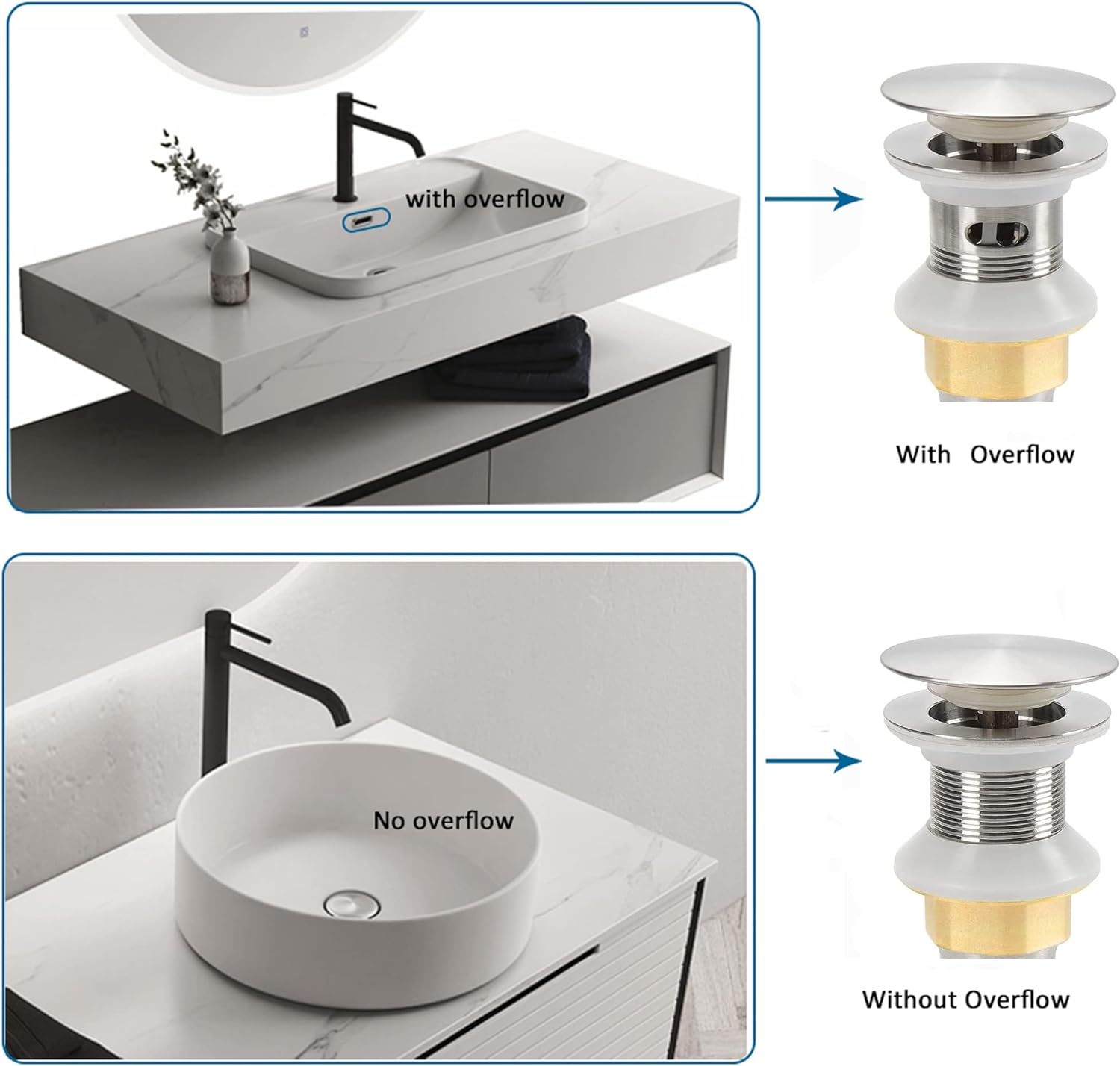 with overflow

With Overflow

No overflow

Without Overflow